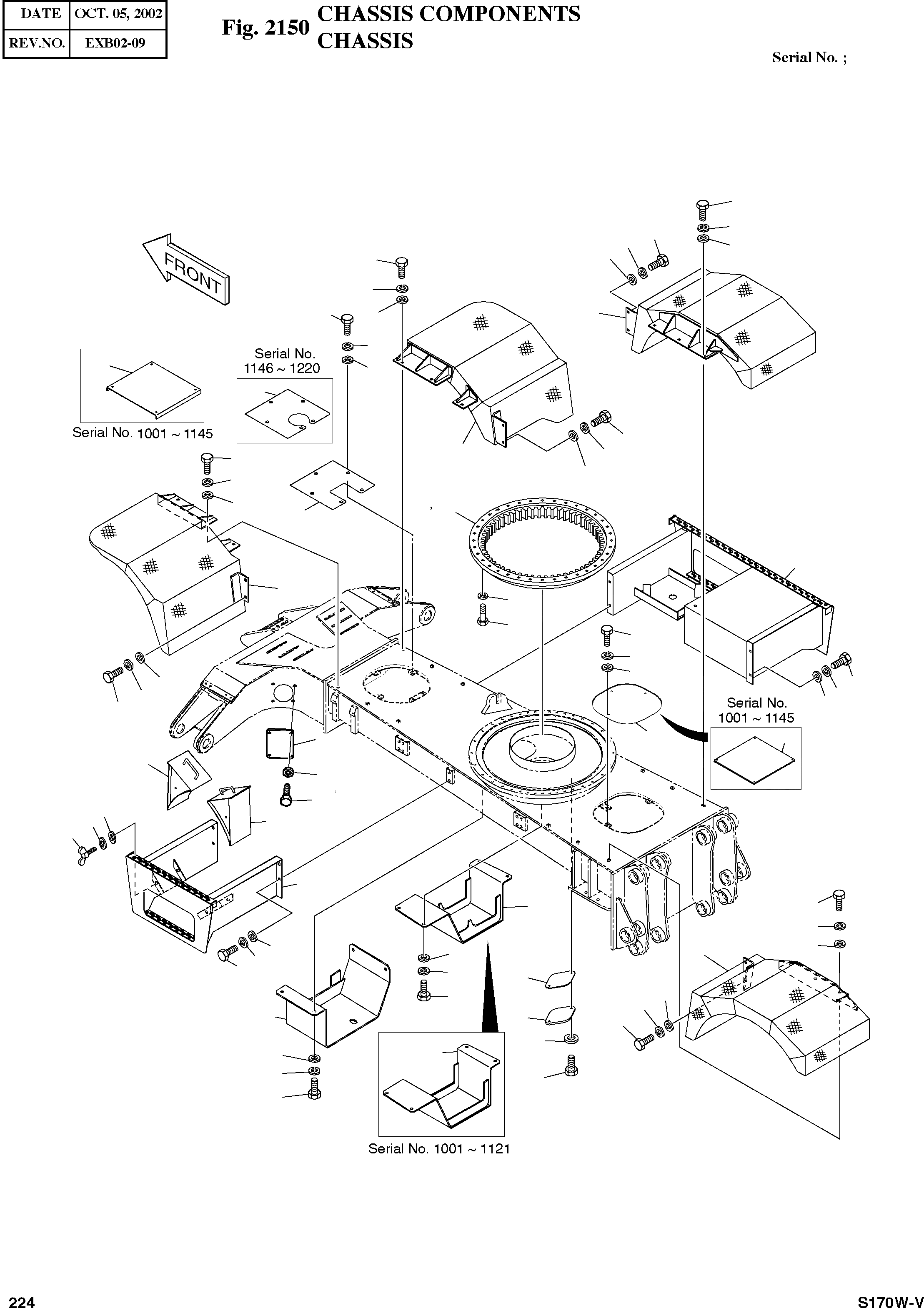 | DATE | OCT. 05, 2002 |
|---|---|
| REV.NO. | EXB02-09 |

Fig. 2150 CHASSIS COMPONENTS CHASSIS

Serial No. ;

FRONT

Serial No. 1146 ~ 1220

Serial No. 1001 ~ 1145

Serial No. 1001 ~ 1145

Serial No. 1001 ~ 1121

224

S170W-V