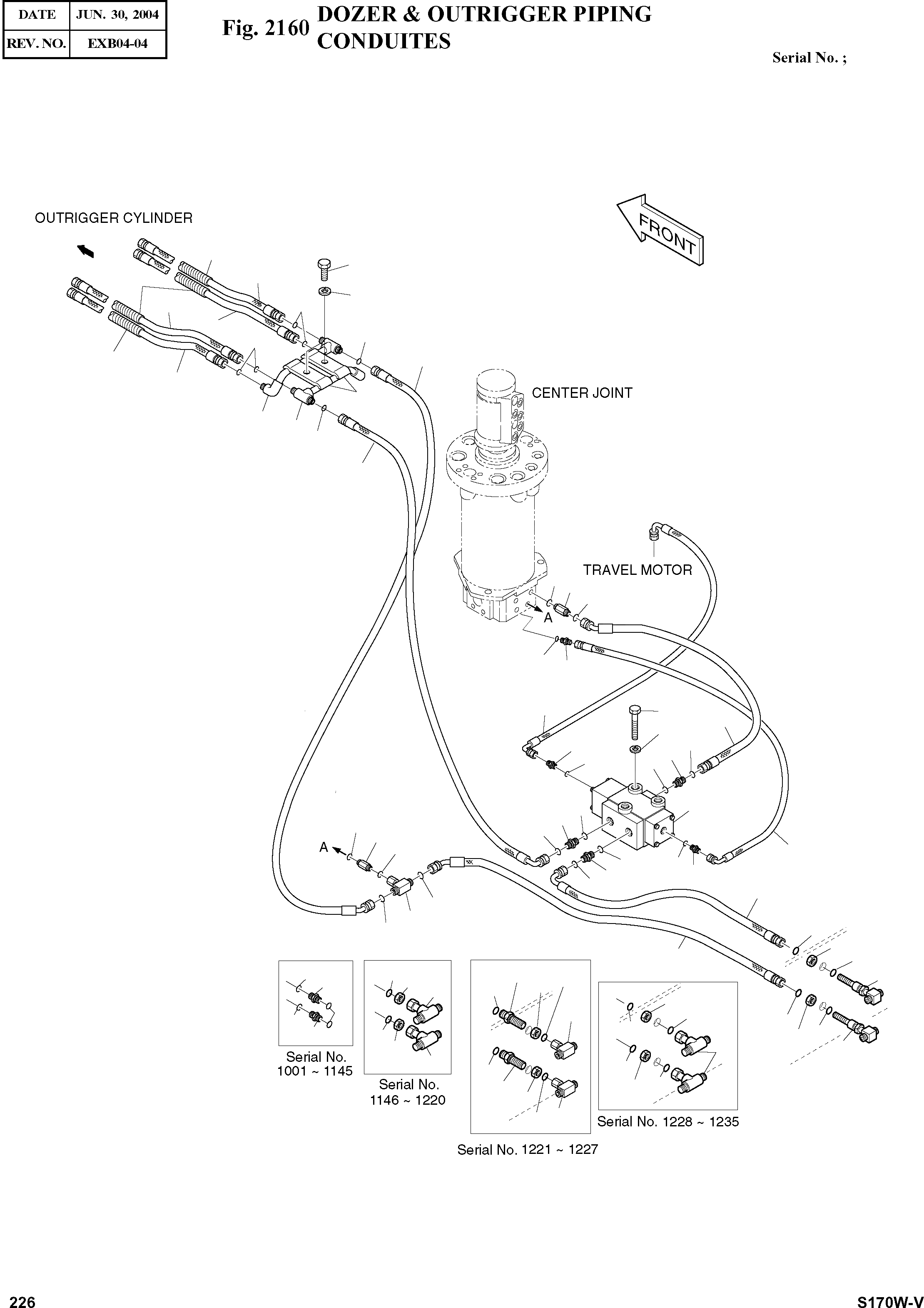 | DATE | JUN. 30, 2004 |
|---|---|
| REV. NO. | EXB04-04 |

Fig. 2160 DOZER & OUTRIGGER PIPING CONDUITES

Serial No. ;

OUTRIGGER CYLINDER

FRONT

CENTER JOINT

TRAVEL MOTOR

A

A

Serial No. 1001 ~ 1145

Serial No. 1146 ~ 1220

Serial No. 1221 ~ 1227

Serial No. 1228 ~ 1235

226

S170W-V