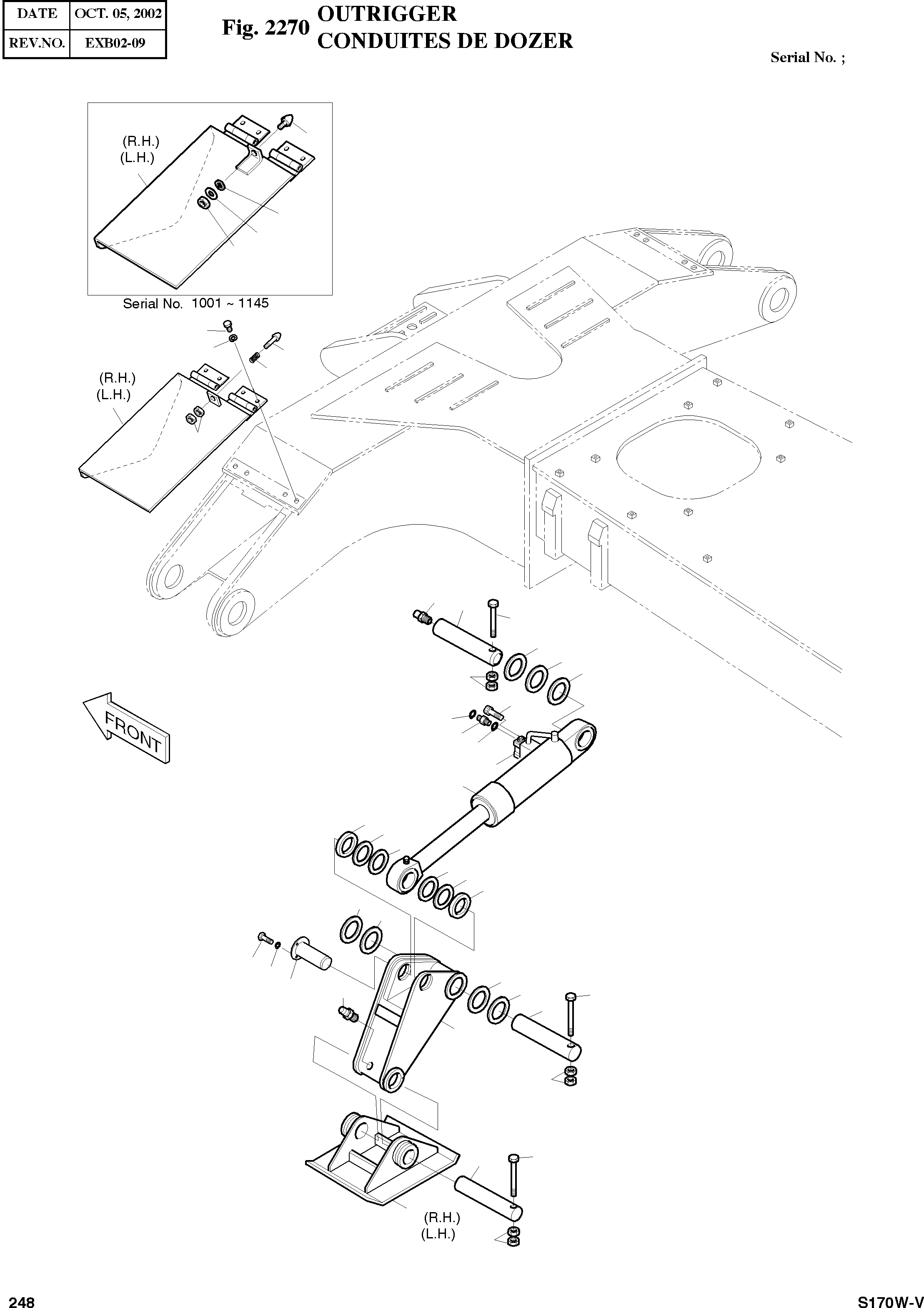 | DATE | OCT. 05, 2002 |
|---|---|
| REV.NO. | EXB02-09 |

Fig. 2270 OUTRIGGER
CONDUITES DE DOZER

Serial No. ;

(R.H.)
(L.H.)

Serial No. 1001 ~ 1145

(R.H.)
(L.H.)

FRONT

(R.H.)
(L.H.)

248

S170W-V