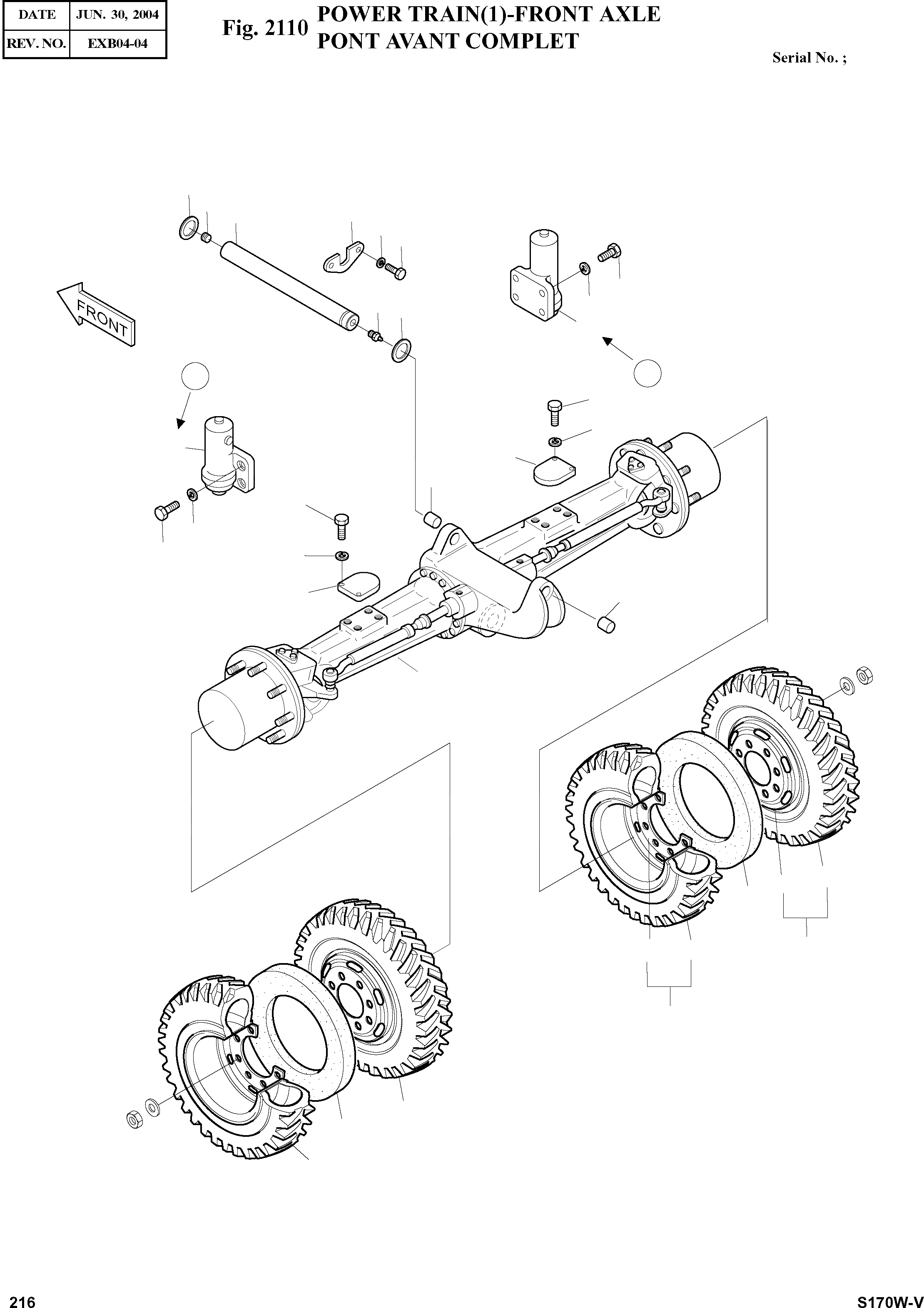 | DATE | JUN. 30, 2004 |
|---|---|
| REV. NO. | EXB04-04 |

Fig. 2110 POWER TRAIN(1)-FRONT AXLE
PONT AVANT COMPLET

Serial No. ;

FRONT

216

S170W-V