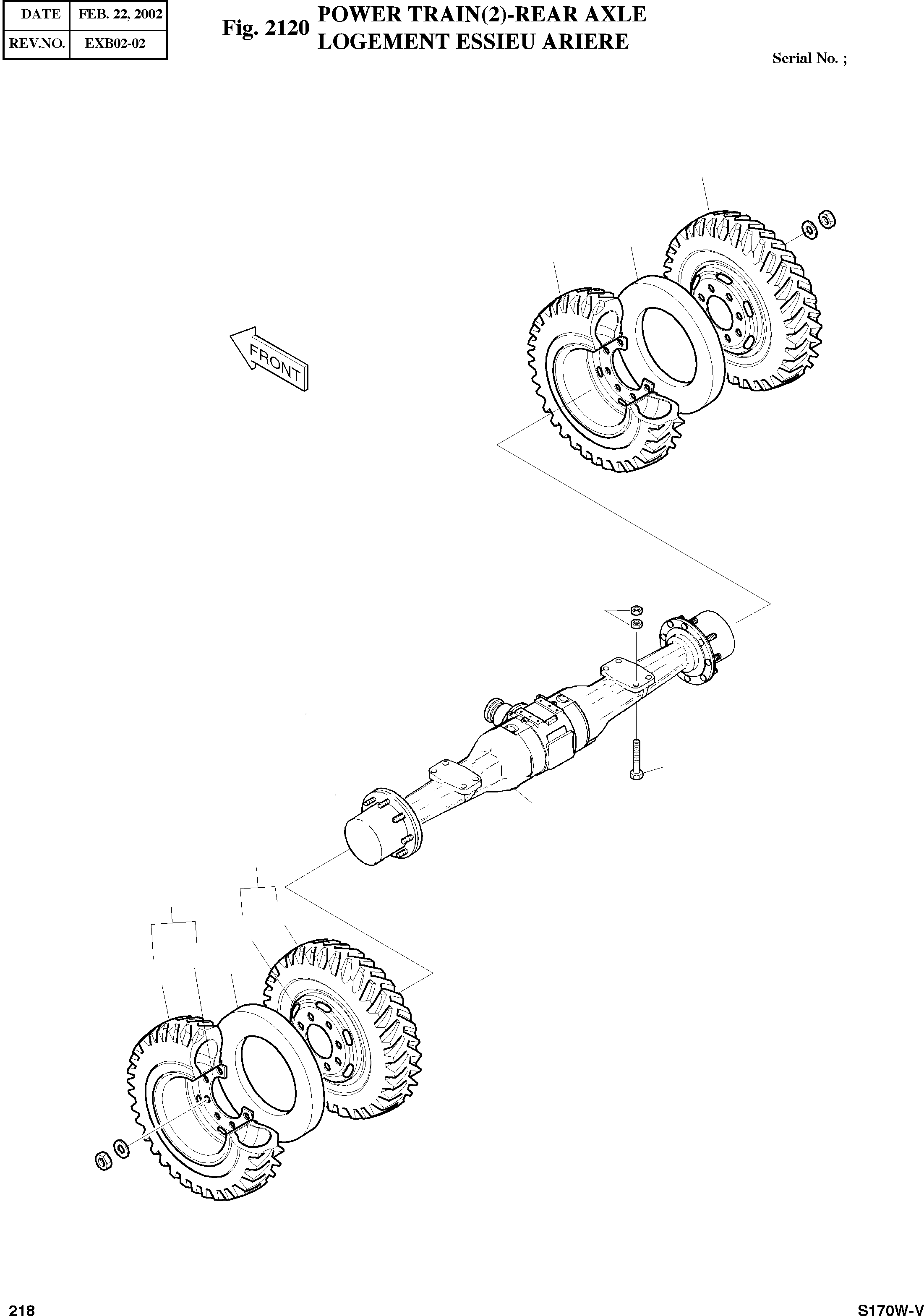 | DATE | FEB. 22, 2002 |
|---|---|
| REV.NO. | EXB02-02 |

Fig. 2120 POWER TRAIN(2)-REAR AXLE
LOGEMENT ESSIEU ARIERE

Serial No. ;

FRONT

218

S170W-V