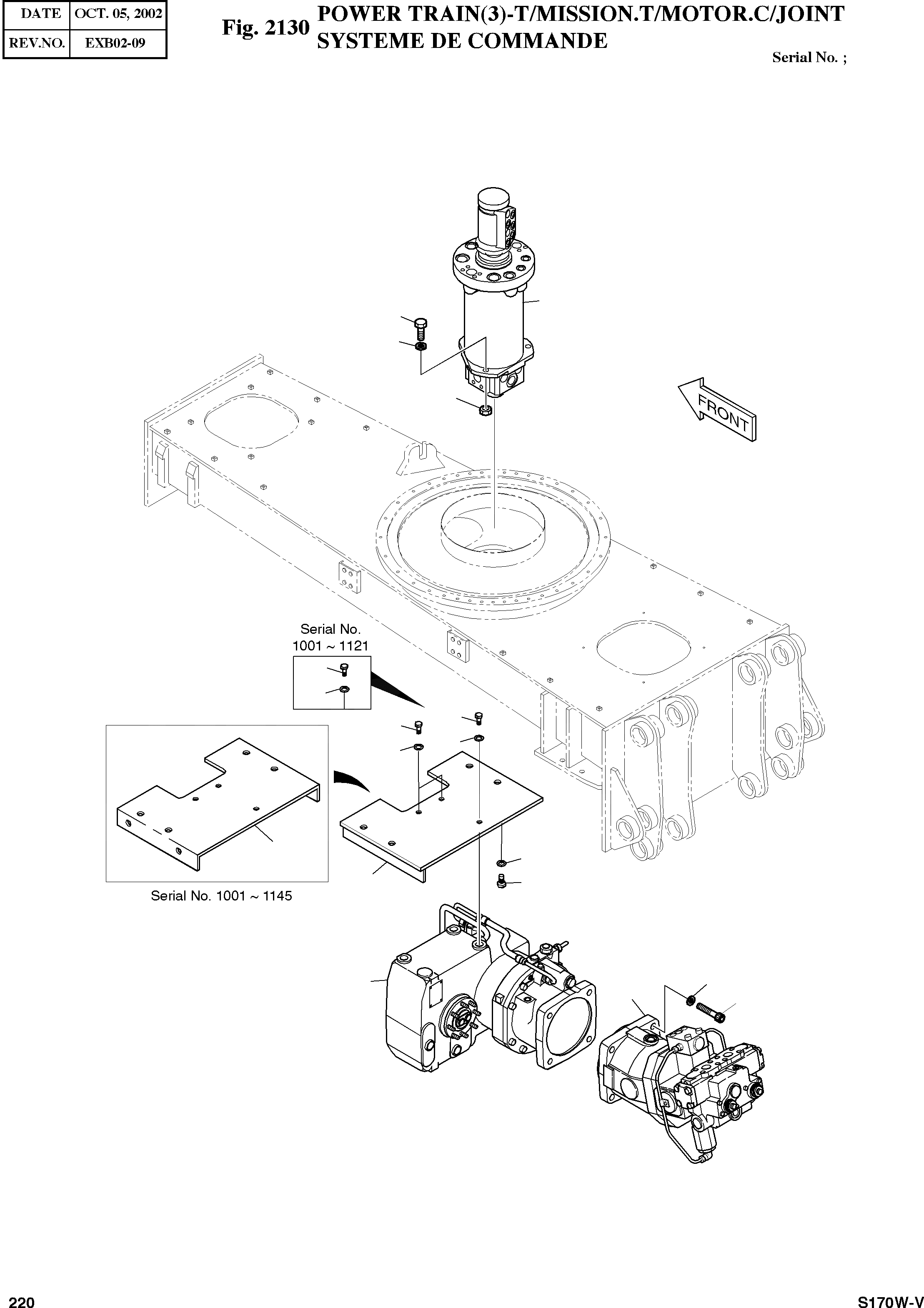 | DATE | OCT. 05, 2002 |
|---|---|
| REV.NO. | EXB02-09 |

Fig. 2130 POWER TRAIN(3)-T/MISSION.T/MOTOR.C/JOINT SYSTEME DE COMMANDE

Serial No. ;

FRONT

Serial No. 1001 ~ 1121

Serial No. 1001 ~ 1145

220

S170W-V