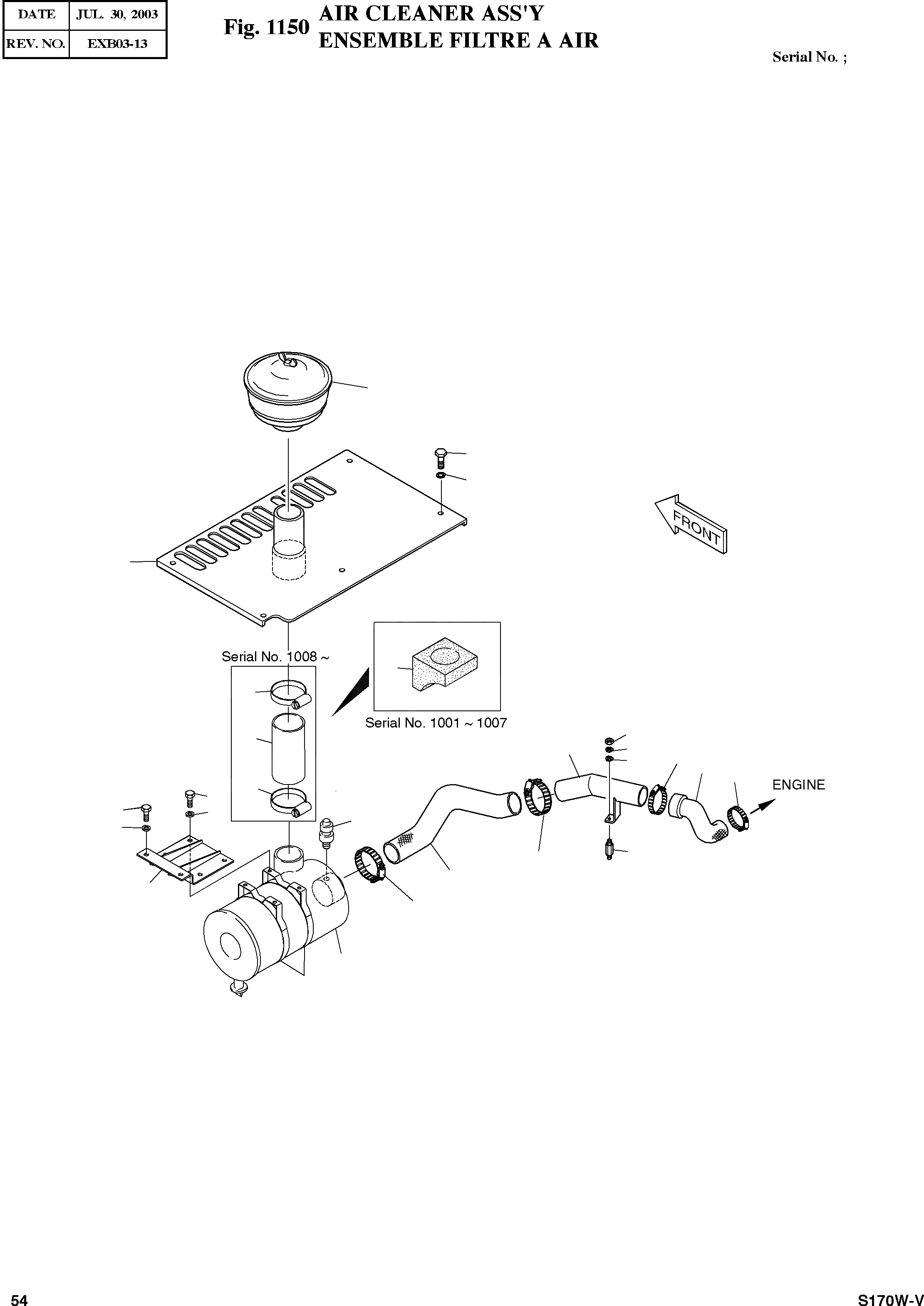 | DATE | JUL. 30, 2003 |
|---|---|
| REV. NO. | EXB03-13 |

Fig. 1150 AIR CLEANER ASS'Y
ENSEMBLE FILTRE A AIR

Serial No. ;

FRONT

Serial No. 1008 ~

Serial No. 1001 ~ 1007

ENGINE

54

S170W-V