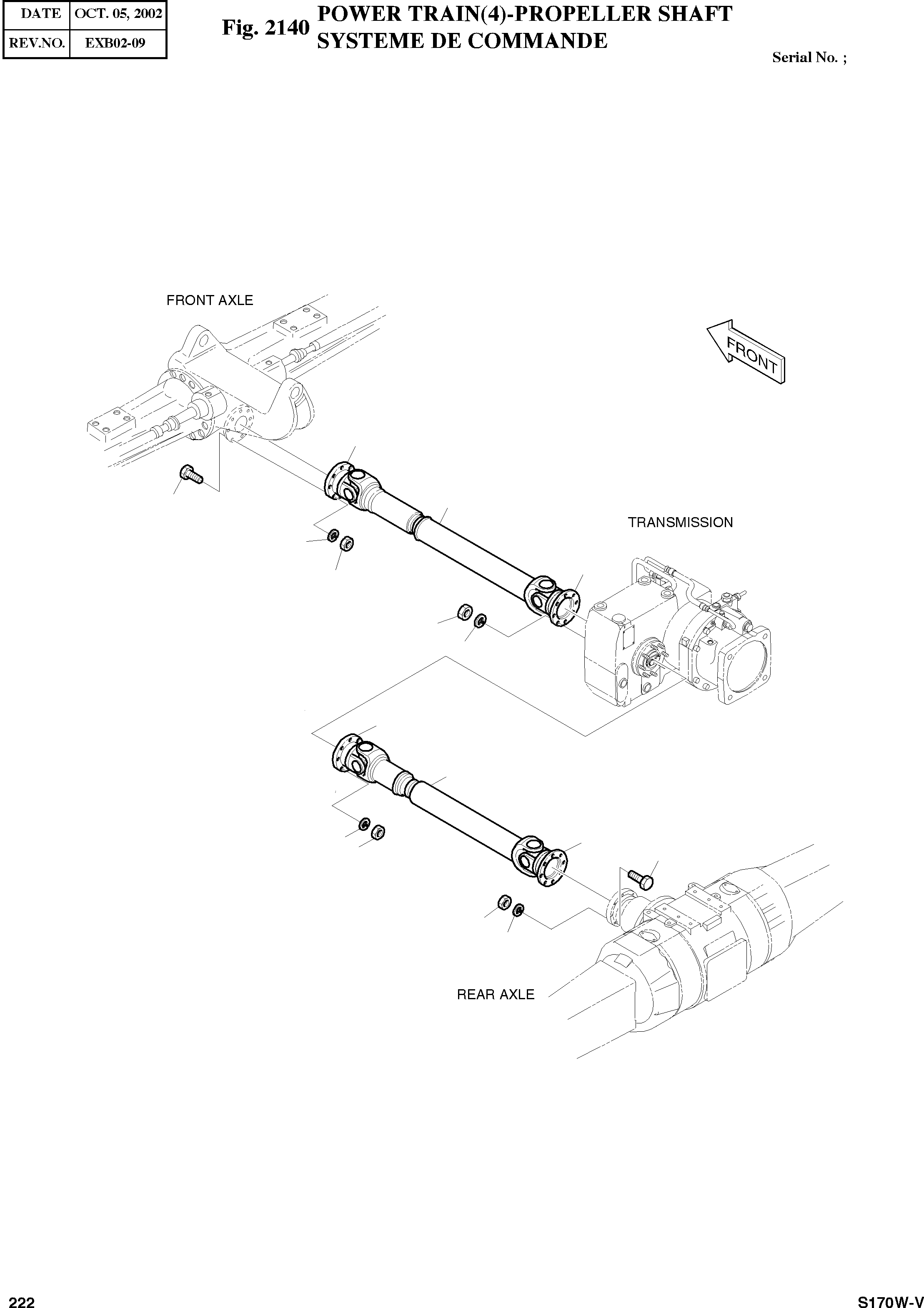 | DATE | OCT. 05, 2002 |
|---|---|
| REV.NO. | EXB02-09 |

Fig. 2140 POWER TRAIN(4)-PROPELLER SHAFT SYSTEME DE COMMANDE

Serial No. ;

FRONT AXLE

FRONT

TRANSMISSION

REAR AXLE

222

S170W-V