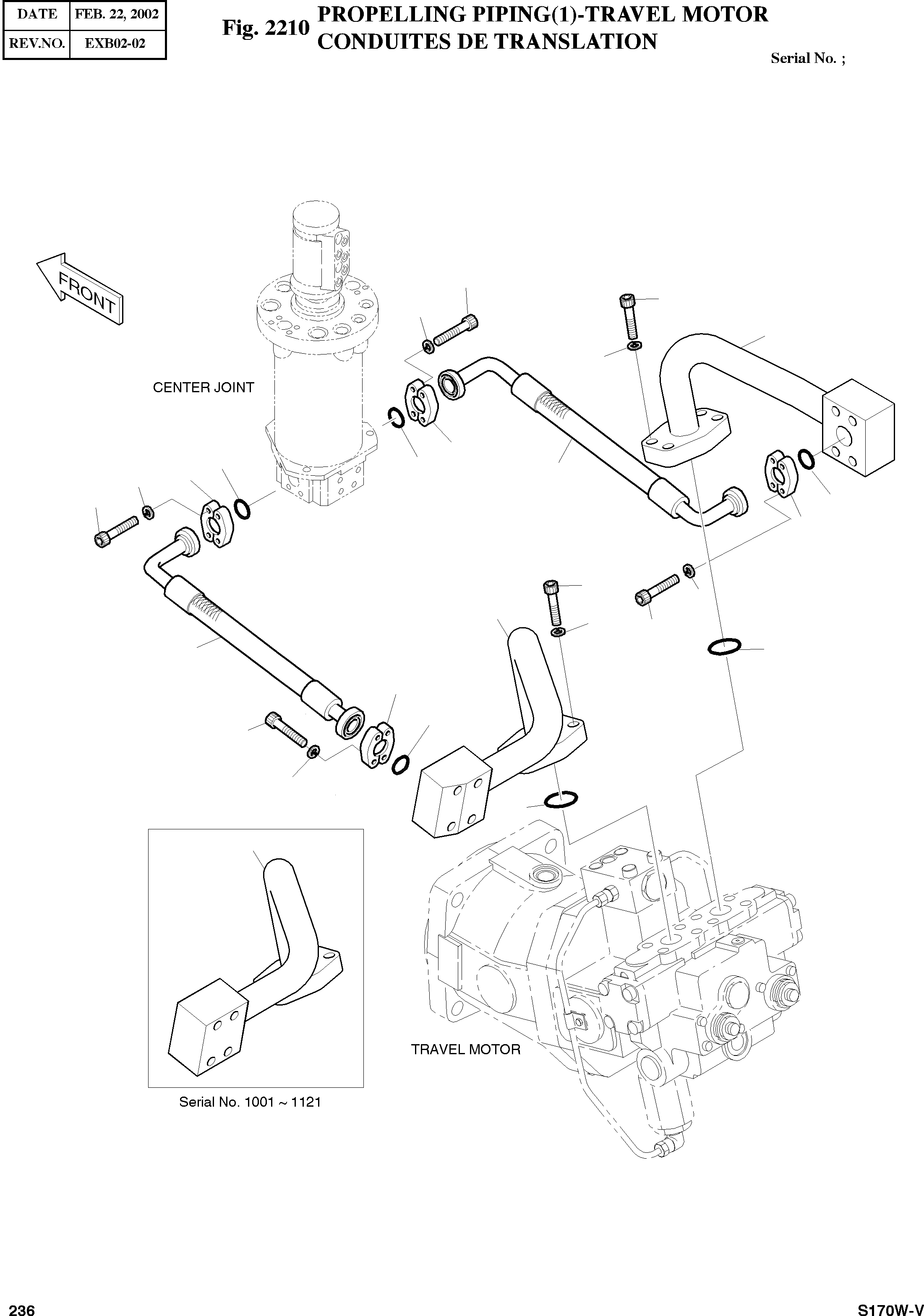 | DATE | FEB. 22, 2002 |
|---|---|
| REV.NO. | EXB02-02 |

Fig. 2210 PROPELLING PIPING(1)-TRAVEL MOTOR
CONDUITES DE TRANSLATION

Serial No. ;

FRONT

CENTER JOINT

TRAVEL MOTOR

Serial No. 1001 ~ 1121

236

S170W-V