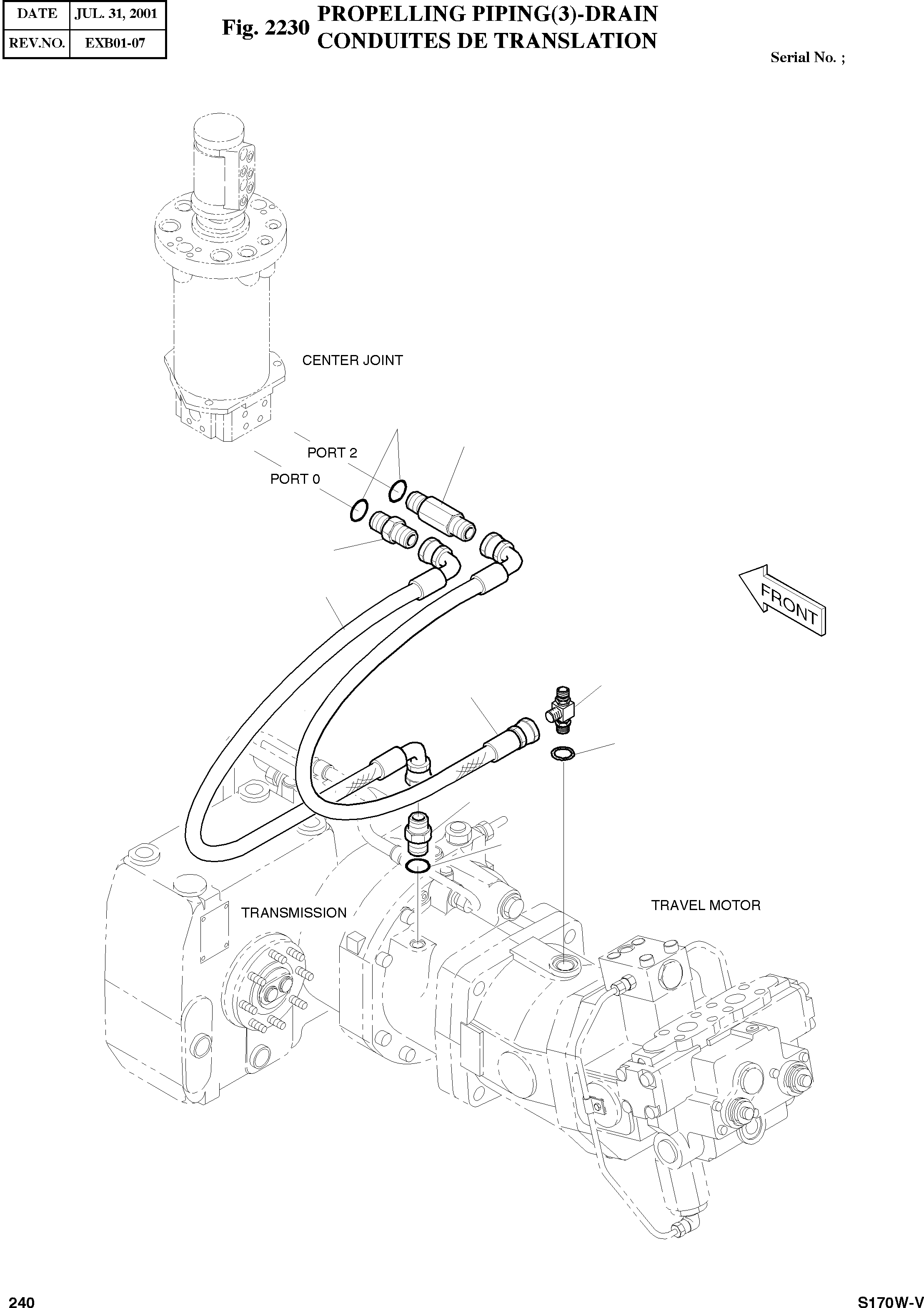 | DATE | JUL. 31, 2001 |
|---|---|
| REV.NO. | EXB01-07 |

Fig. 2230 PROPELLING PIPING(3)-DRAIN
CONDUITES DE TRANSLATION

Serial No. ;

CENTER JOINT

PORT 2

PORT 0

FRONT

TRANSMISSION

TRAVEL MOTOR

240

S170W-V