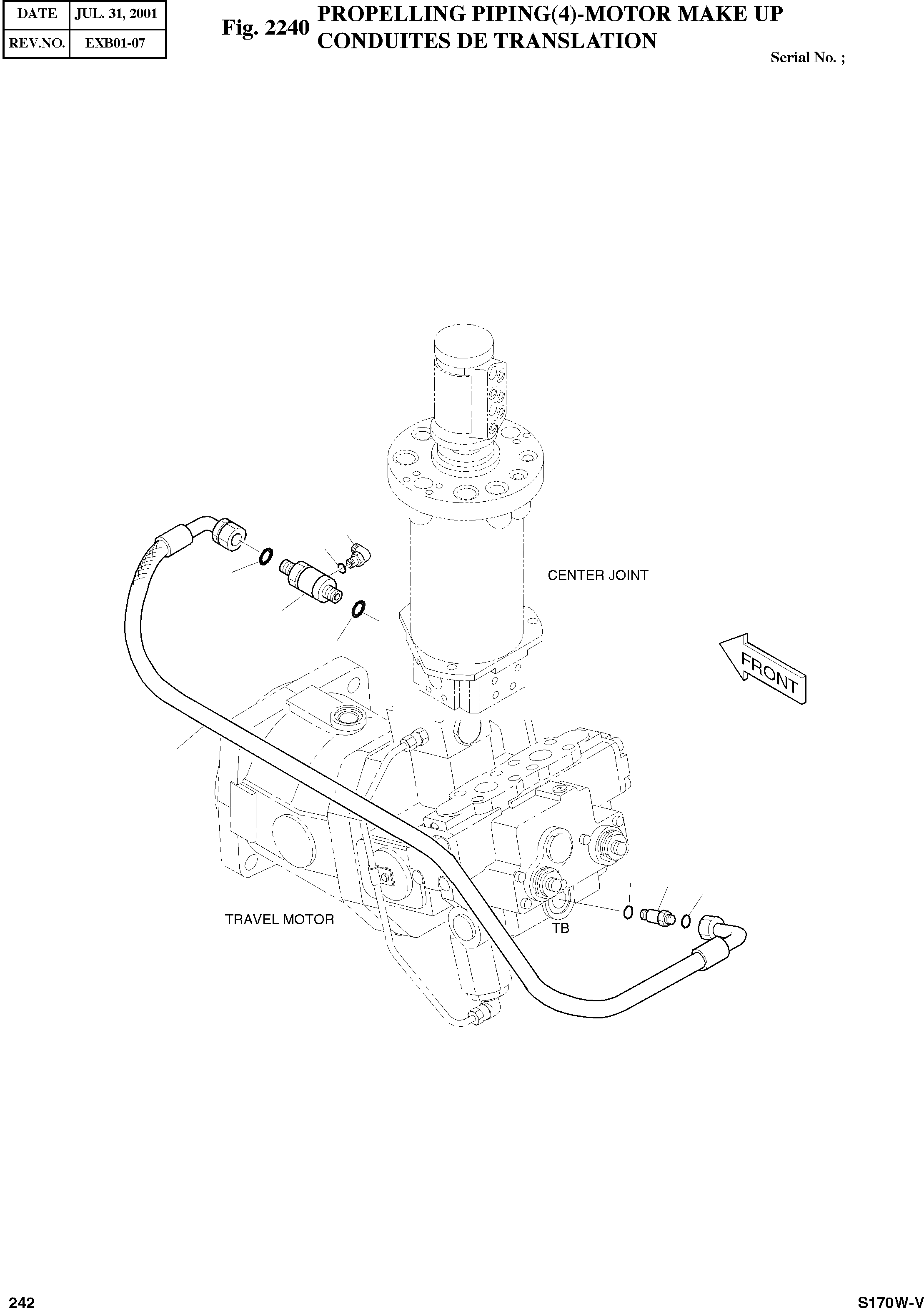 | DATE | JUL. 31, 2001 |
|---|---|
| REV.NO. | EXB01-07 |

Fig. 2240 PROPELLING PIPING(4)-MOTOR MAKE UP
CONDUITES DE TRANSLATION

Serial No. ;

CENTER JOINT

FRONT

TRAVEL MOTOR

TB

242

S170W-V