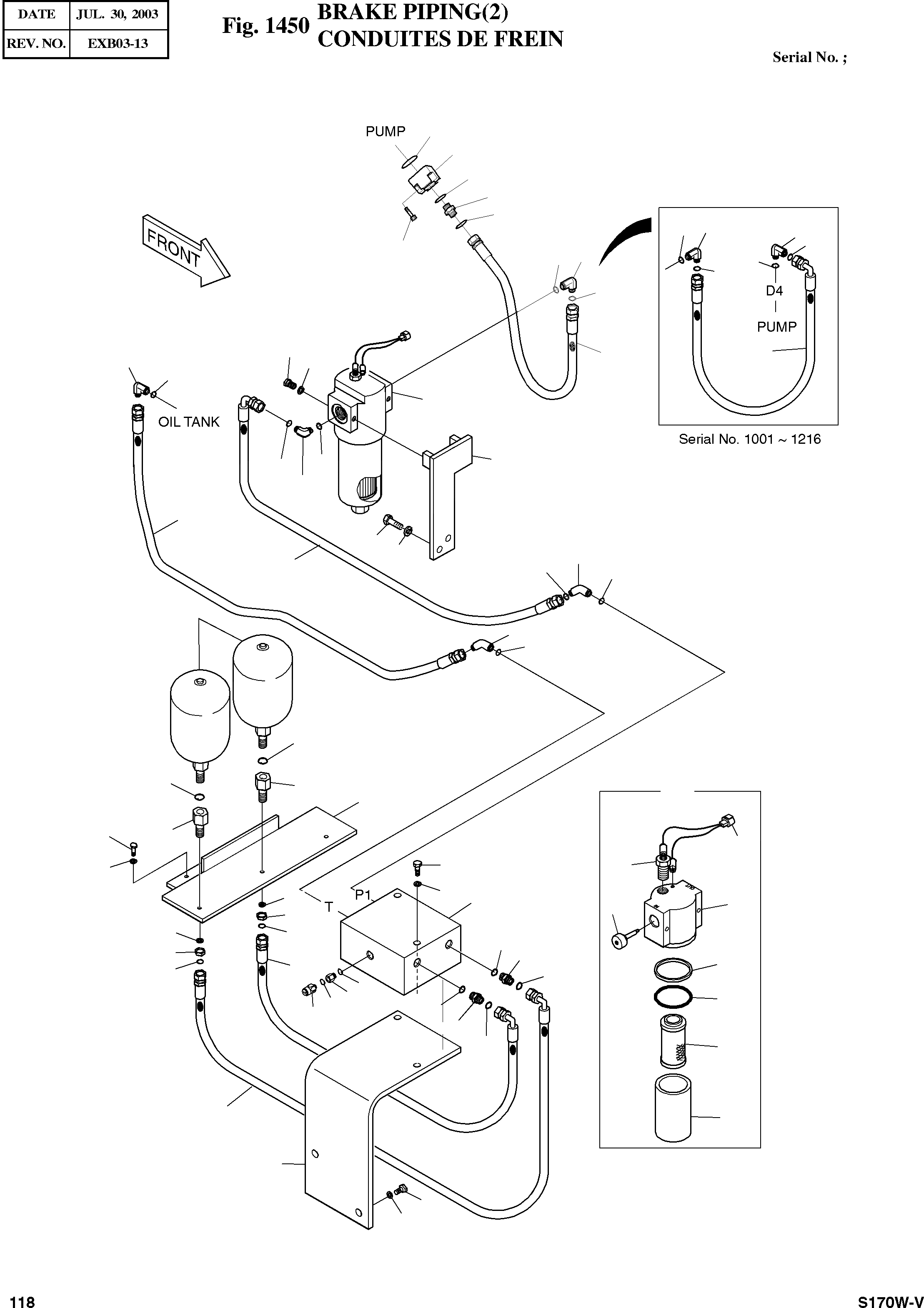 | DATE | JUL. 30, 2003 |
|---|---|
| REV. NO. | EXB03-13 |

Fig. 1450 BRAKE PIPING(2)
CONDUITES DE FREIN

Serial No. ;

PUMP

FRONT

D4
PUMP

Serial No. 1001 ~ 1216

OIL TANK

P1
T

118

S170W-V