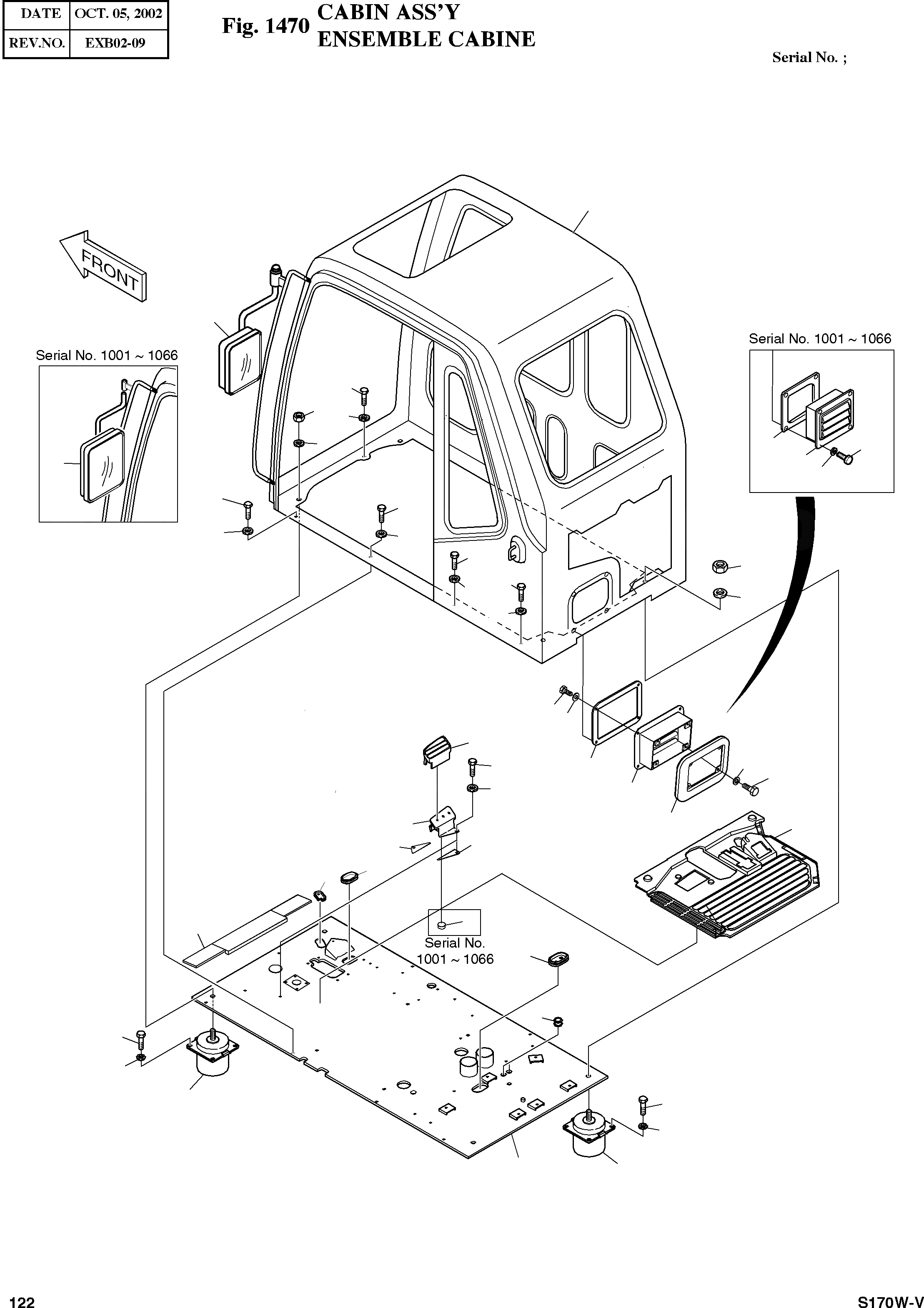 | DATE | OCT. 05, 2002 |
|---|---|
| REV.NO. | EXB02-09 |

Fig. 1470 CABIN ASS'Y
ENSEMBLE CABINE

Serial No. ;

FRONT

Serial No. 1001 ~ 1066

Serial No. 1001 ~ 1066

Serial No. 1001 ~ 1066

122

S170W-V