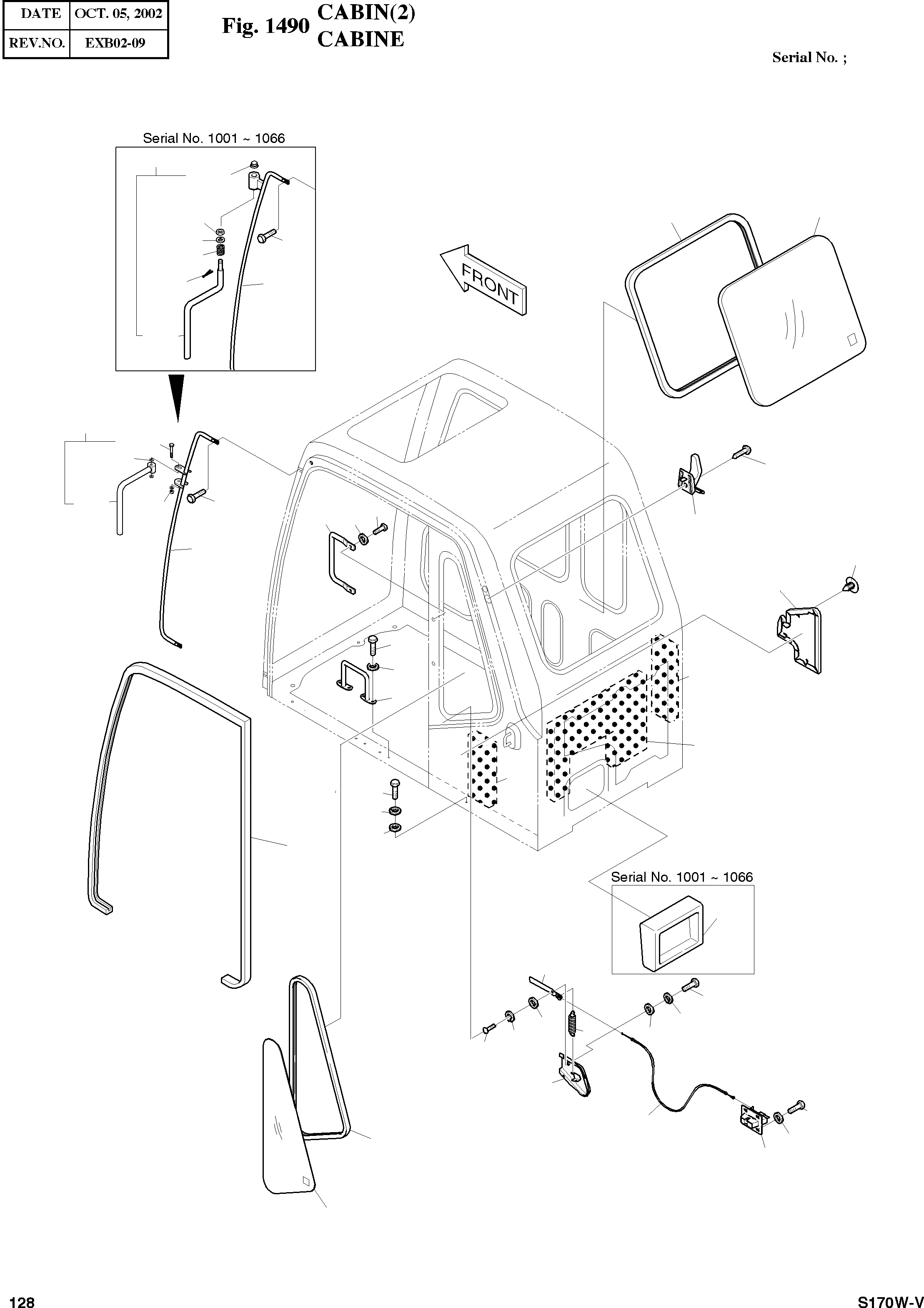 | DATE | OCT. 05, 2002 |
|---|---|
| REV.NO. | EXB02-09 |

Fig. 1490 CABIN(2)
CABINE

Serial No. ;

Serial No. 1001 ~ 1066

FRONT

Serial No. 1001 ~ 1066

128

S170W-V