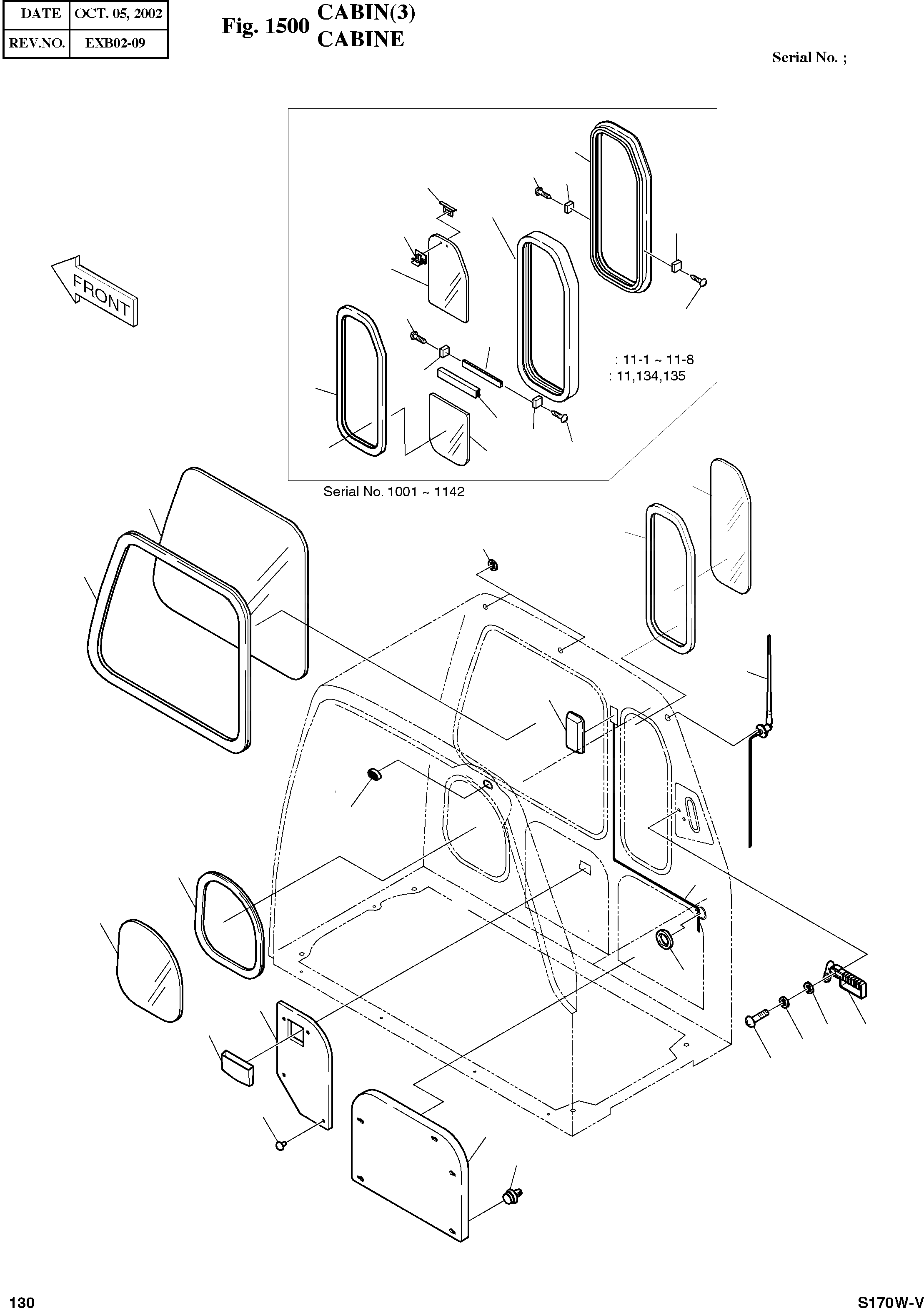 | DATE | OCT. 05, 2002 |
|---|---|
| REV.NO. | EXB02-09 |

Fig. 1500 CABIN(3)
CABINE

Serial No. ;

FRONT

: 11-1 ~ 11-8
: 11,134,135

Serial No. 1001 ~ 1142

130

S170W-V