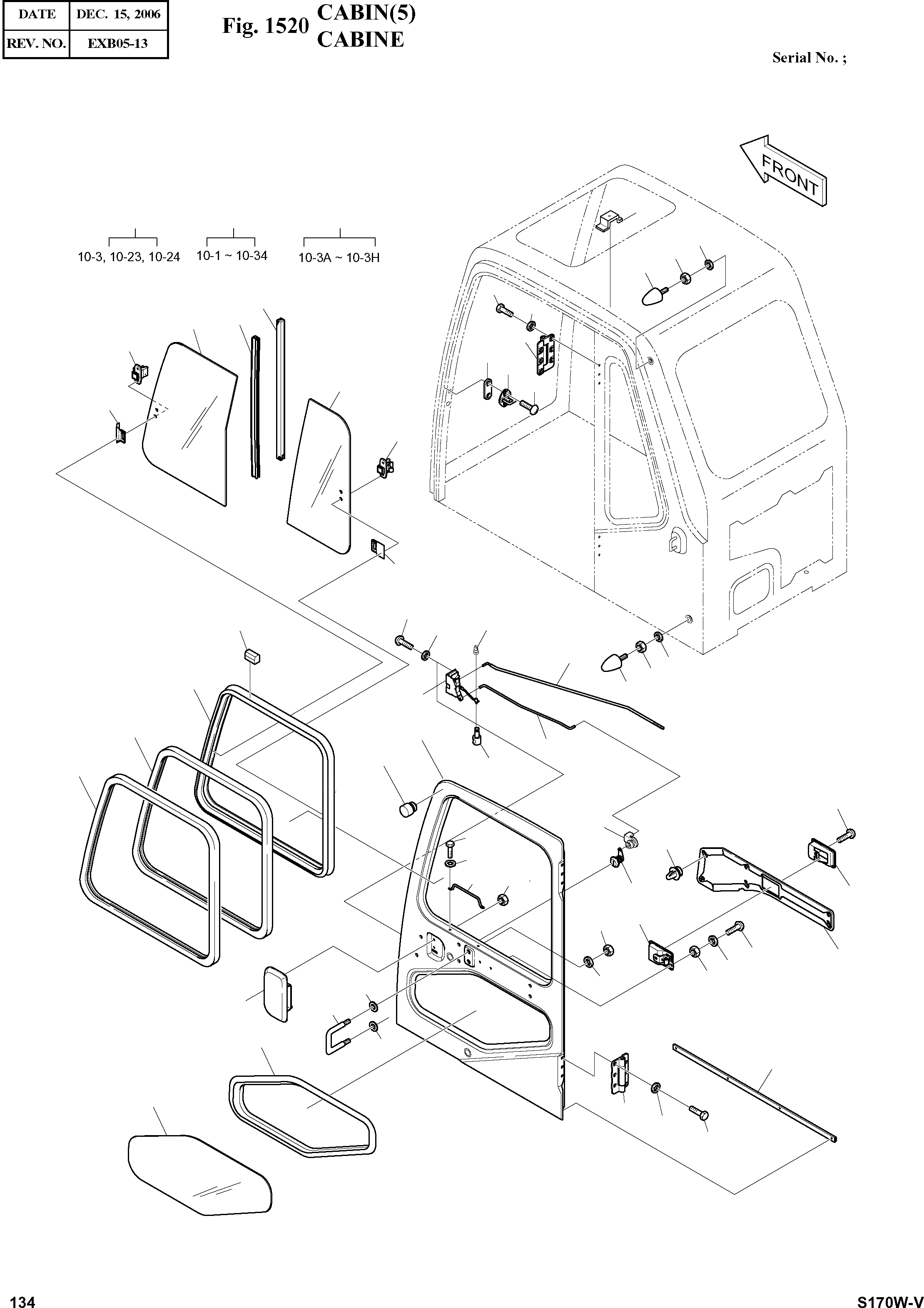 | DATE | DEC. 15, 2006 |
|---|---|
| REV. NO. | EXB05-13 |

Fig. 1520 CABIN(5) CABINE

Serial No. ;

FRONT

10-3, 10-23, 10-24

10-1 ~ 10-34

10-3A ~ 10-3H

134

S170W-V