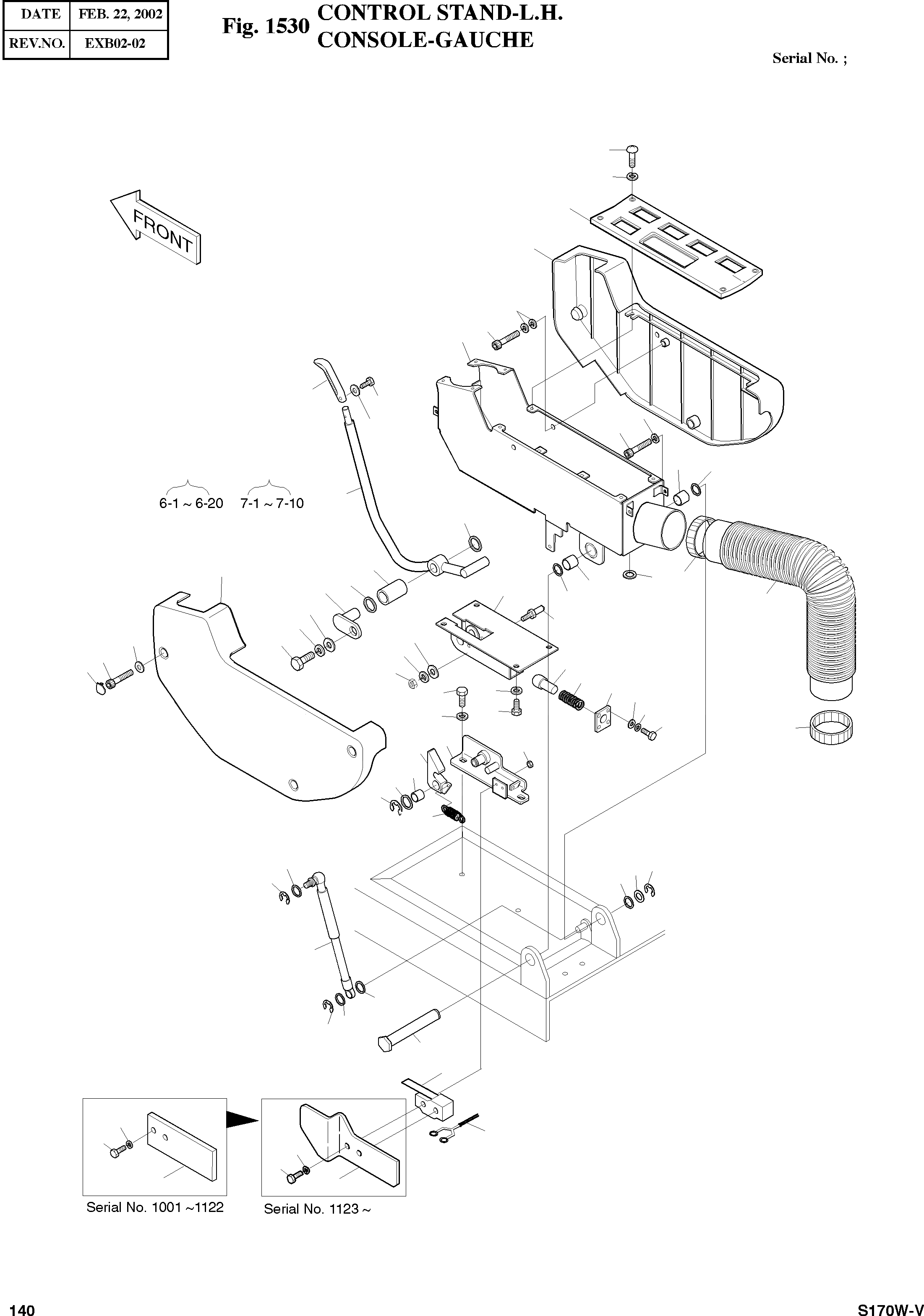 | DATE | FEB. 22, 2002 |
|---|---|
| REV.NO. | EXB02-02 |

Fig. 1530 CONTROL STAND-L.H.
CONSOLE-GAUCHE

Serial No. ;

FRONT

6-1 ~ 6-20

7-1 ~ 7-10

Serial No. 1001 ~1122

Serial No. 1123 ~

140

S170W-V