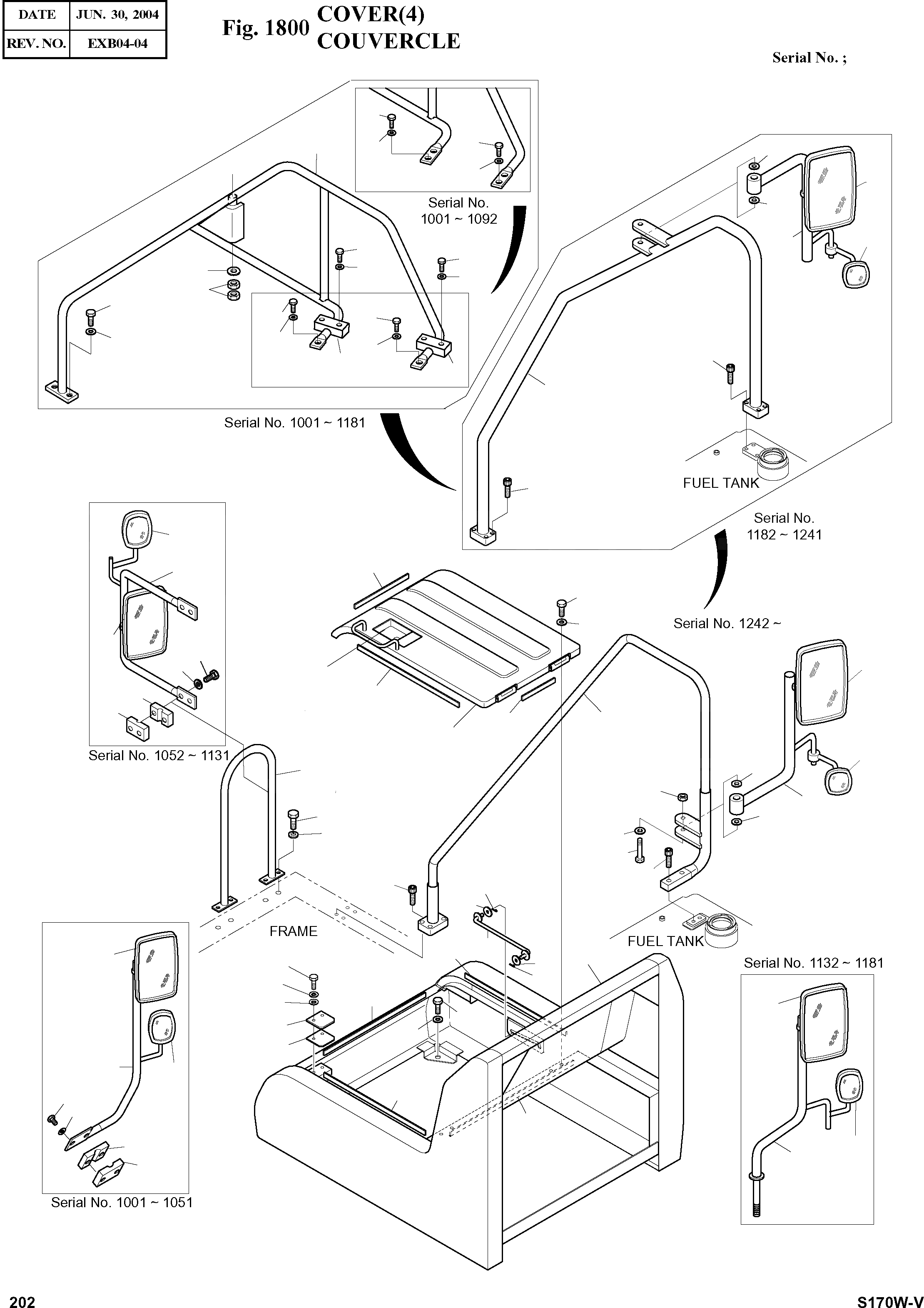 | DATE | JUN. 30, 2004 |
|---|---|
| REV. NO. | EXB04-04 |

Fig. 1800 COVER(4) COUVERCLE

Serial No. ;

Serial No. 1001 ~ 1092

Serial No. 1001 ~ 1181

FUEL TANK

Serial No. 1182 ~ 1241

Serial No. 1242 ~

Serial No. 1052 ~ 1131

FRAME

FUEL TANK

Serial No. 1132 ~ 1181

Serial No. 1001 ~ 1051

202

S170W-V