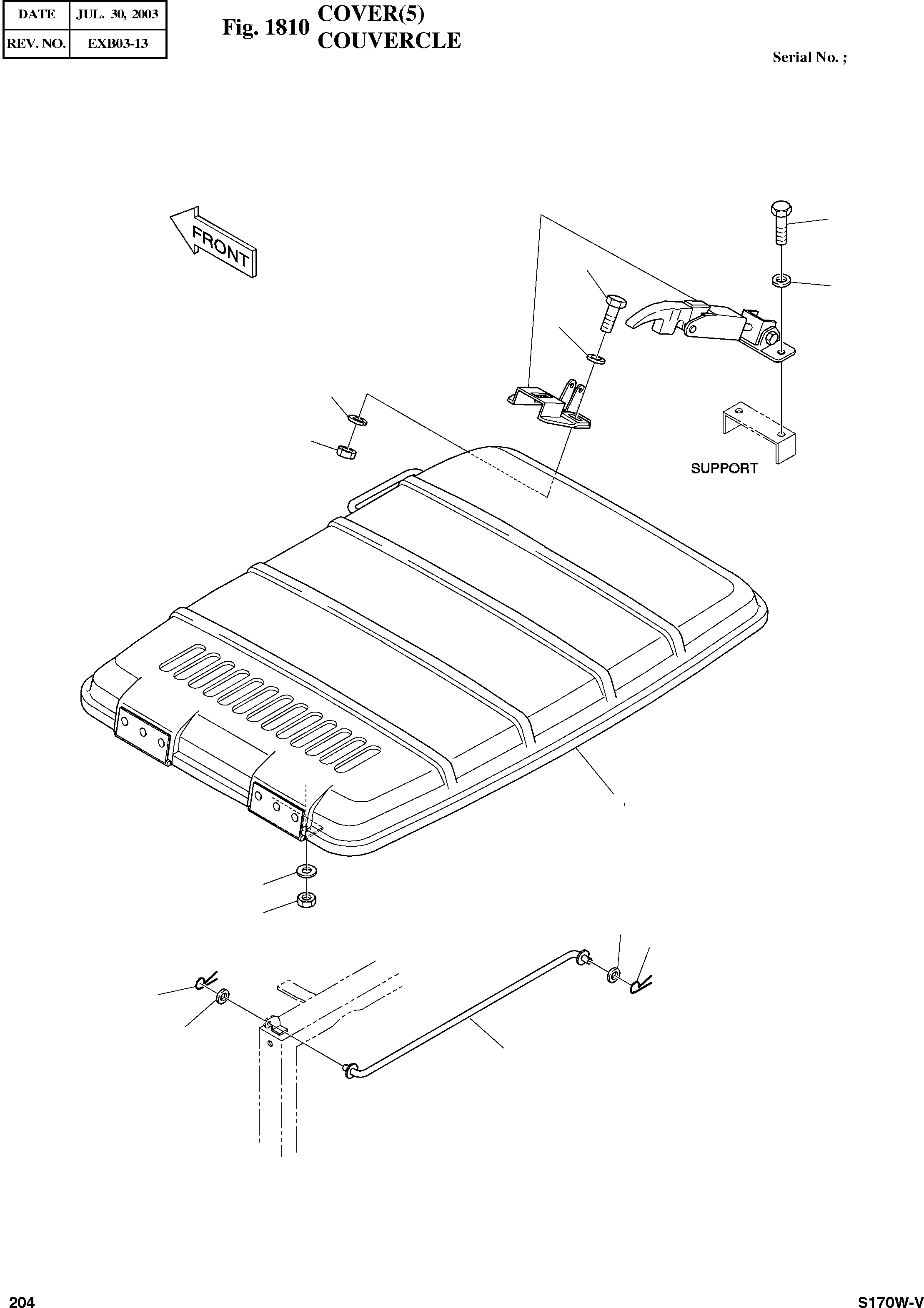 | DATE | JUL. 30, 2003 |
|---|---|
| REV. NO. | EXB03-13 |

Fig. 1810 COVER(5)
COUVERCLE

Serial No. ;

FRONT

SUPPORT

204

S170W-V