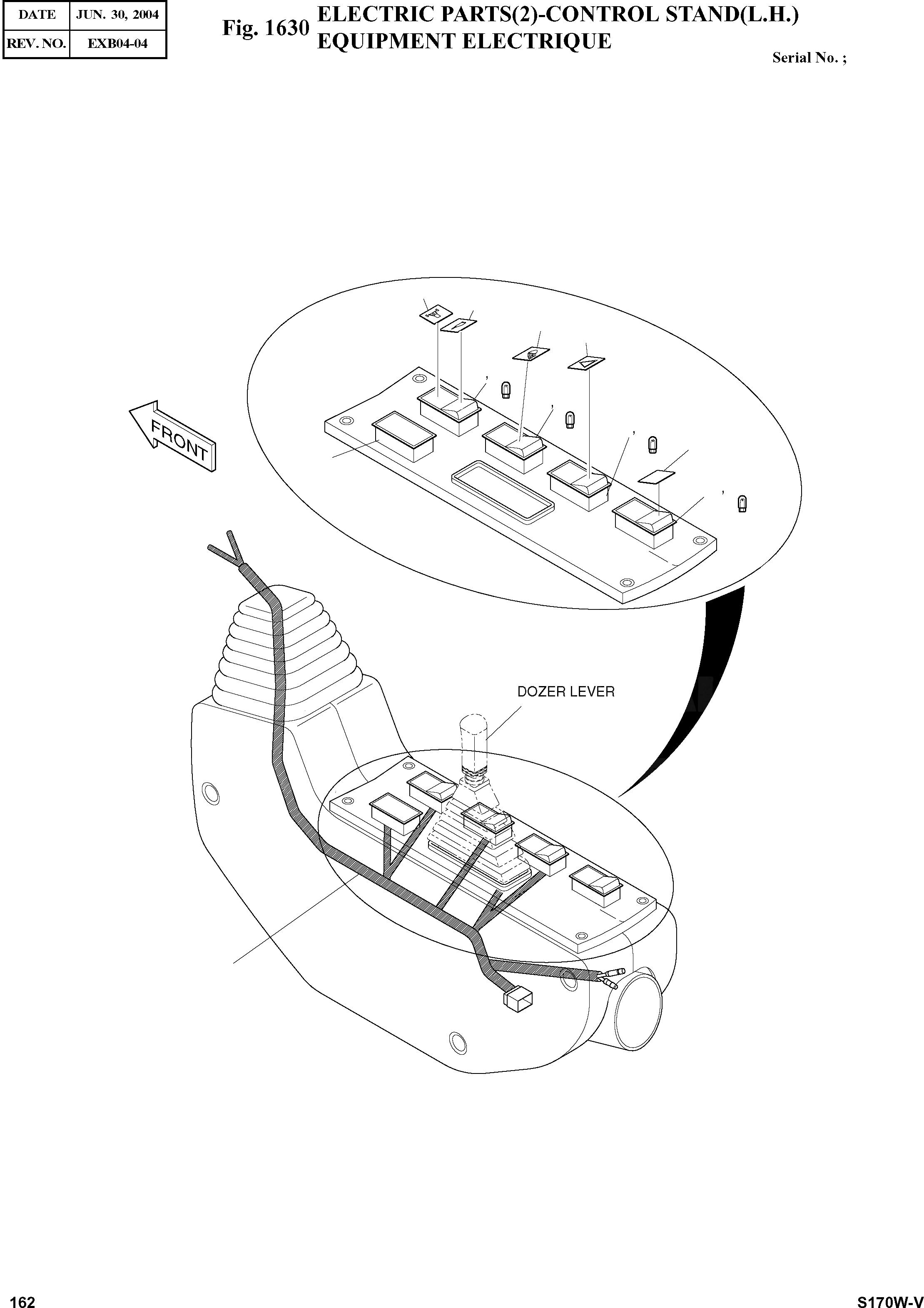 | DATE | JUN. 30, 2004 |
|---|---|
| REV. NO. | EXB04-04 |

Fig. 1630 ELECTRIC PARTS(2)-CONTROL STAND(L.H.)
EQUIPMENT ELECTRIQUE

Serial No. ;

FRONT

DOZER LEVER

162

S170W-V