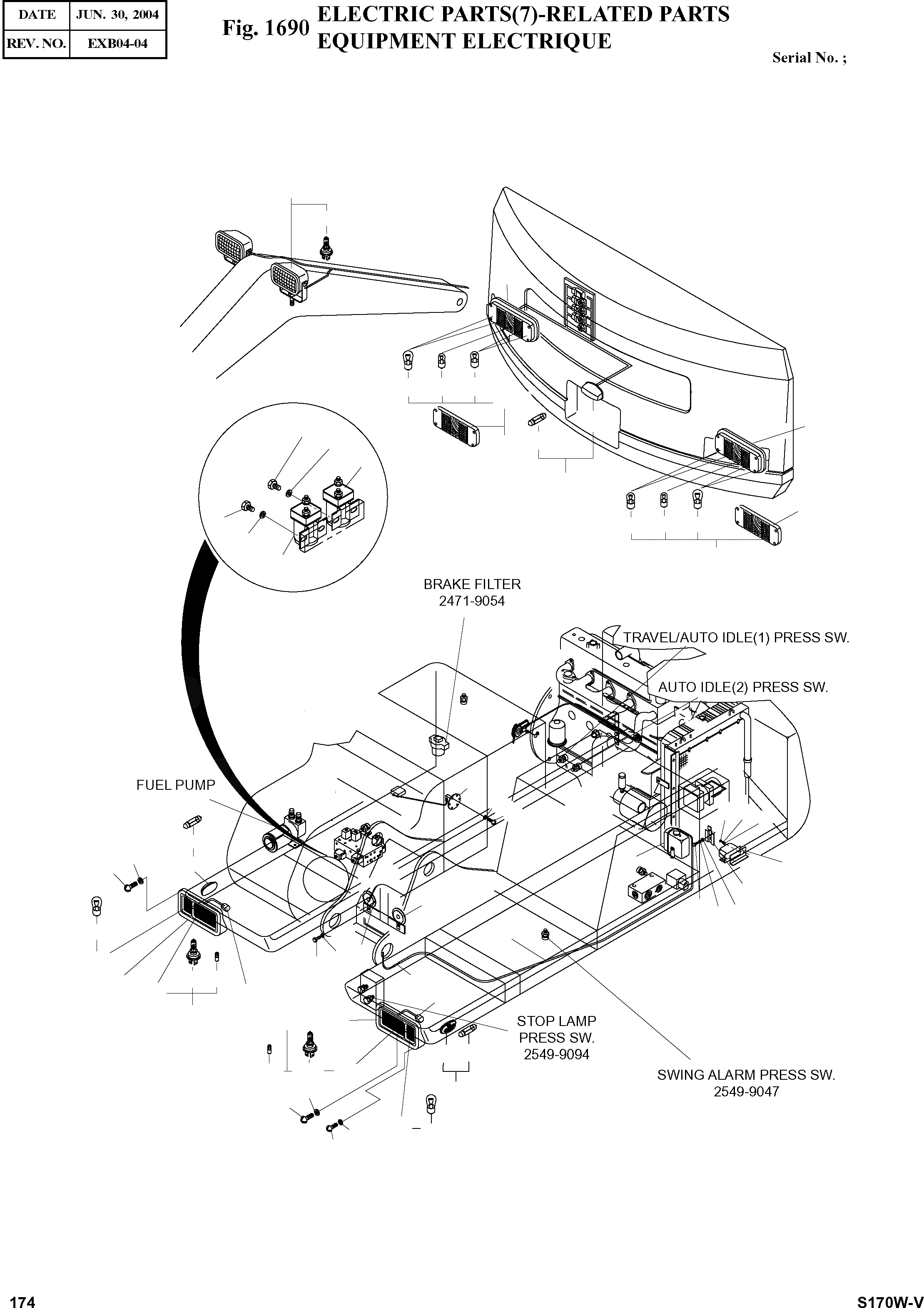 | DATE | JUN. 30, 2004 |
|---|---|
| REV. NO. | EXB04-04 |

Fig. 1690 ELECTRIC PARTS(7)-RELATED PARTS
EQUIPMENT ELECTRIQUE

Serial No. ;

BRAKE FILTER
2471-9054

TRAVEL/AUTO IDLE(1) PRESS SW.

AUTO IDLE(2) PRESS SW.

FUEL PUMP

STOP LAMP
PRESS SW.
2549-9094

SWING ALARM PRESS SW.
2549-9047

174

S170W-V