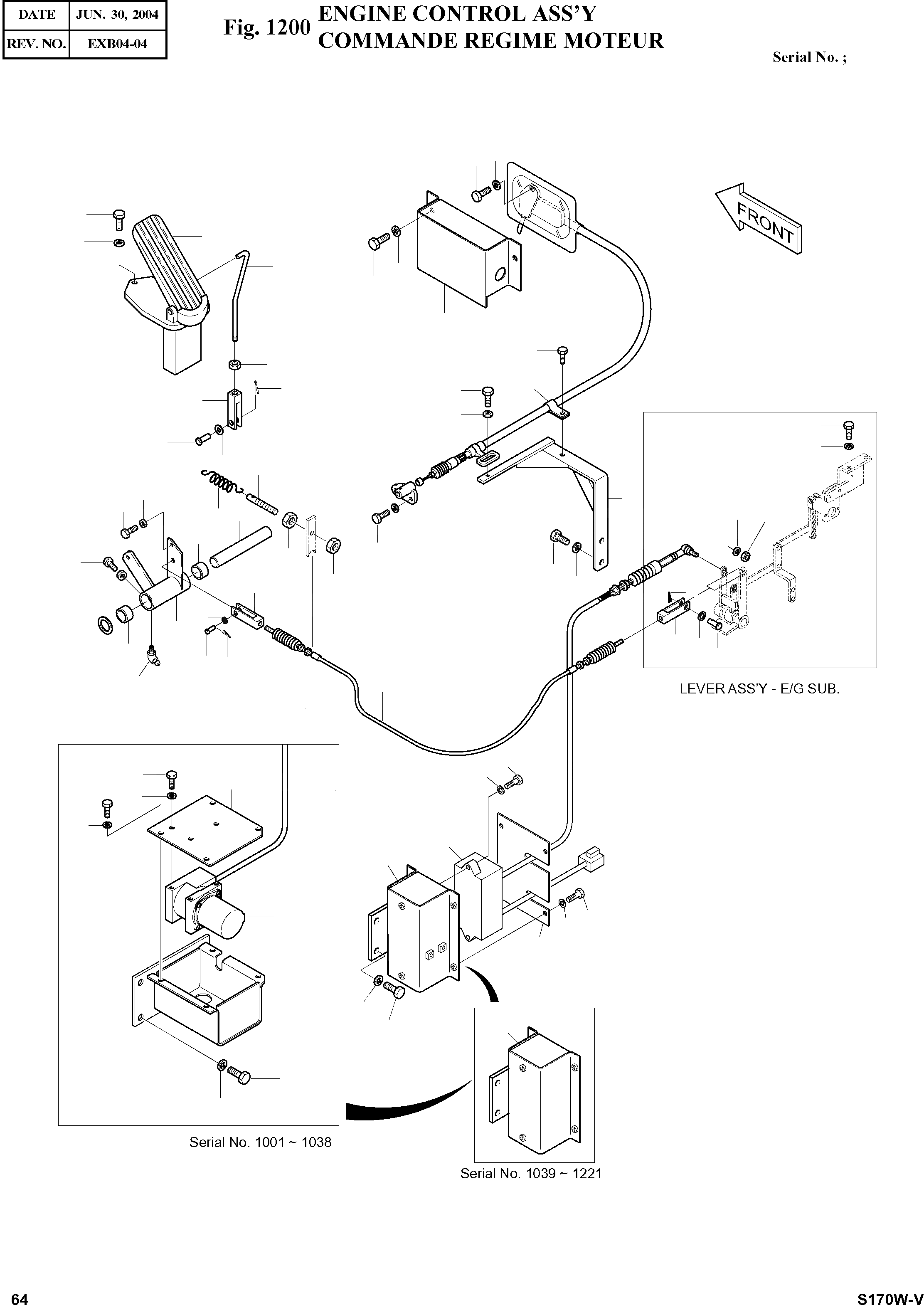 | DATE | JUN. 30, 2004 |
|---|---|
| REV. NO. | EXB04-04 |

Fig. 1200 ENGINE CONTROL ASS'Y
COMMANDE REGIME MOTEUR

Serial No. ;

FRONT

LEVER ASS'Y - E/G SUB.

Serial No. 1001 ~ 1038

Serial No. 1039 ~ 1221

64

S170W-V