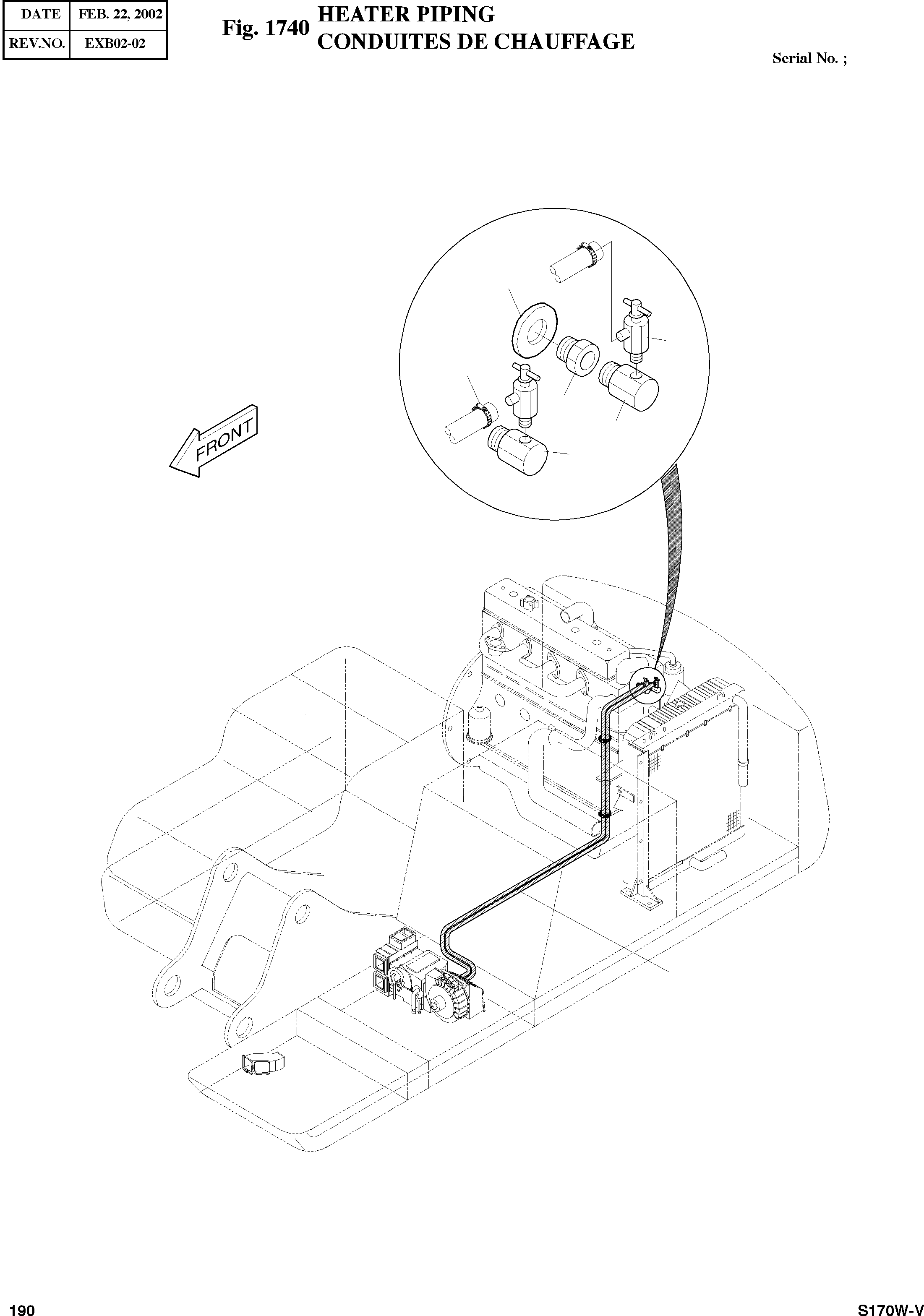 | DATE | FEB. 22, 2002 |
|---|---|
| REV.NO. | EXB02-02 |

Fig. 1740 HEATER PIPING
CONDUITES DE CHAUFFAGE

Serial No. ;

FRONT

190

S170W-V