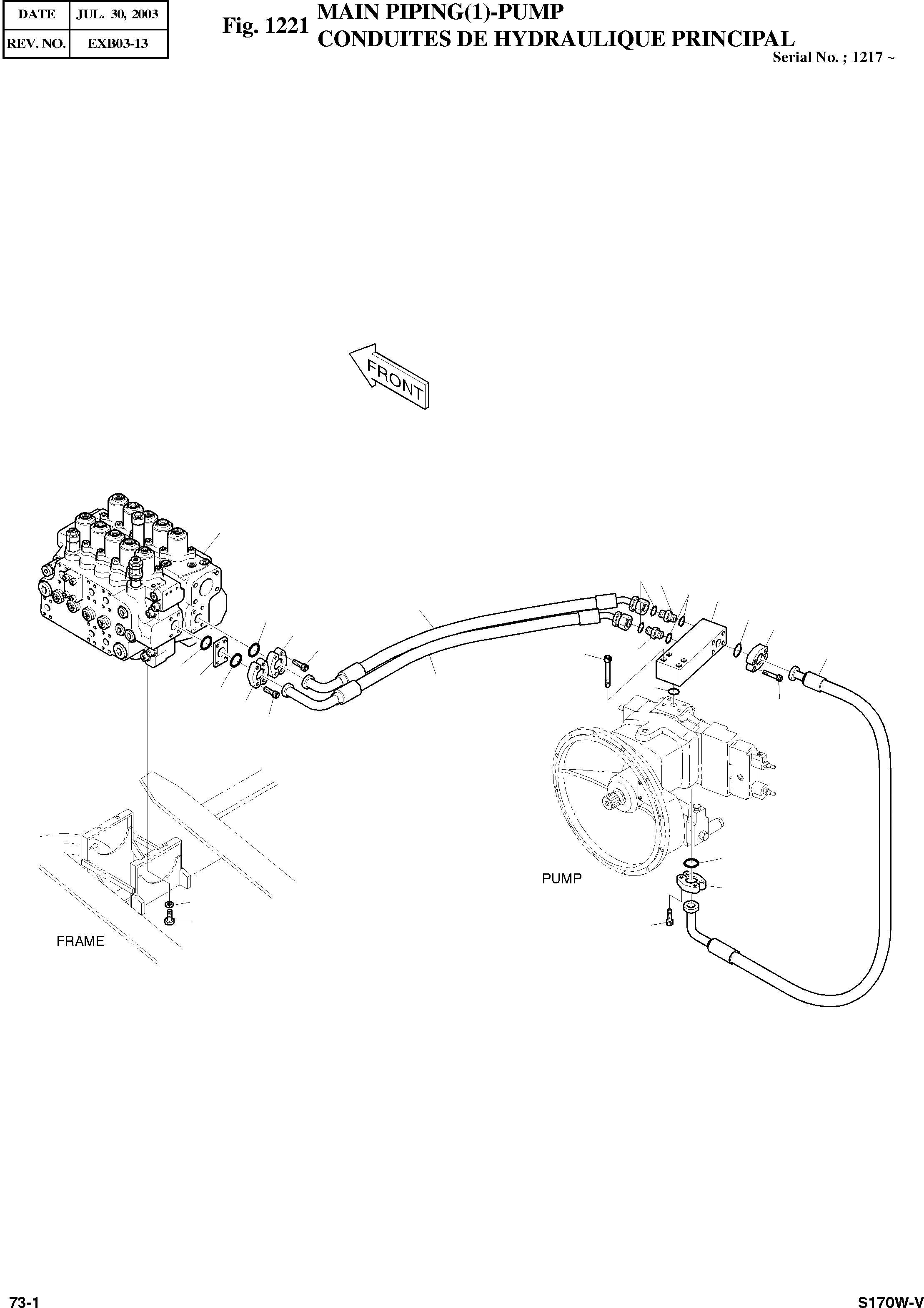 | DATE | JUL. 30, 2003 |
|---|---|
| REV. NO. | EXB03-13 |

Fig. 1221 MAIN PIPING(1)-PUMP
CONDUITES DE HYDRAULIQUE PRINCIPAL

Serial No. ; 1217 ~

FRONT

PUMP

FRAME

73-1

S170W-V