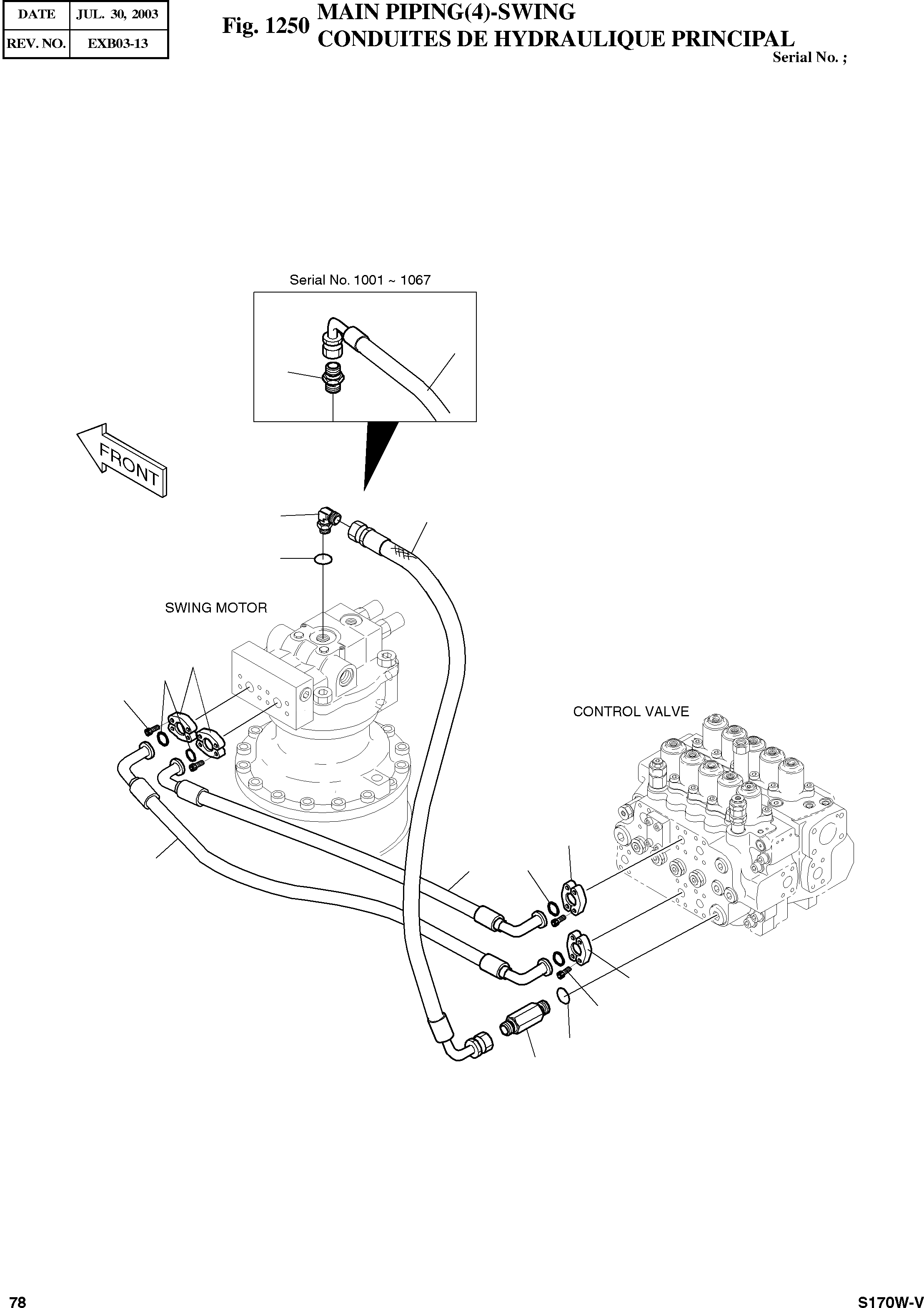 | DATE | JUL. 30, 2003 |
|---|---|
| REV. NO. | EXB03-13 |

Fig. 1250 MAIN PIPING(4)-SWING
CONDUITES DE HYDRAULIQUE PRINCIPAL

Serial No. ;

Serial No. 1001 ~ 1067

FRONT

SWING MOTOR

CONTROL VALVE

78

S170W-V