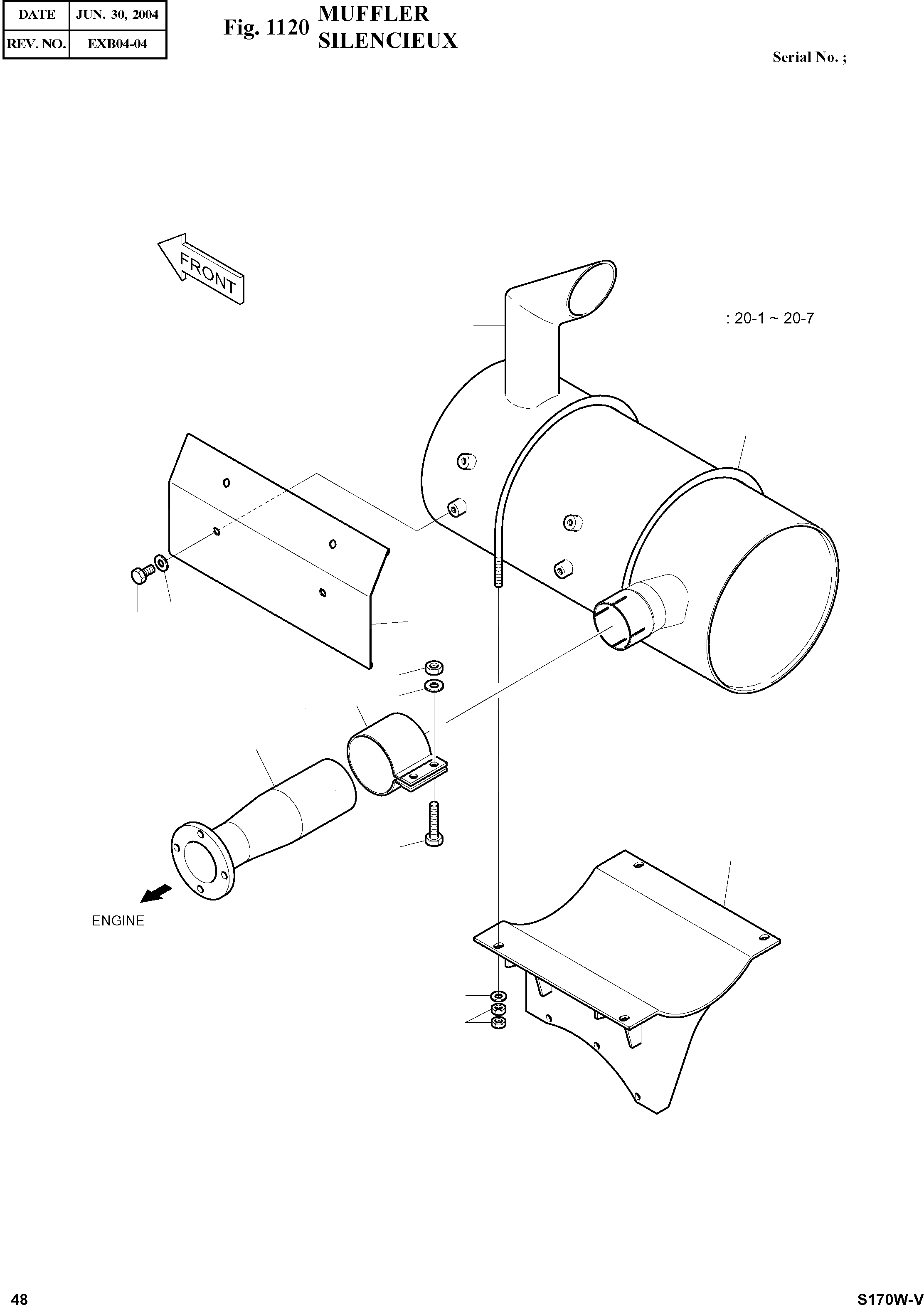 | DATE | JUN. 30, 2004 |
|---|---|
| REV. NO. | EXB04-04 |

Fig. 1120 MUFFLER
SILENCIEUX

Serial No. ;

FRONT

: 20-1 ~ 20-7

ENGINE

48

S170W-V