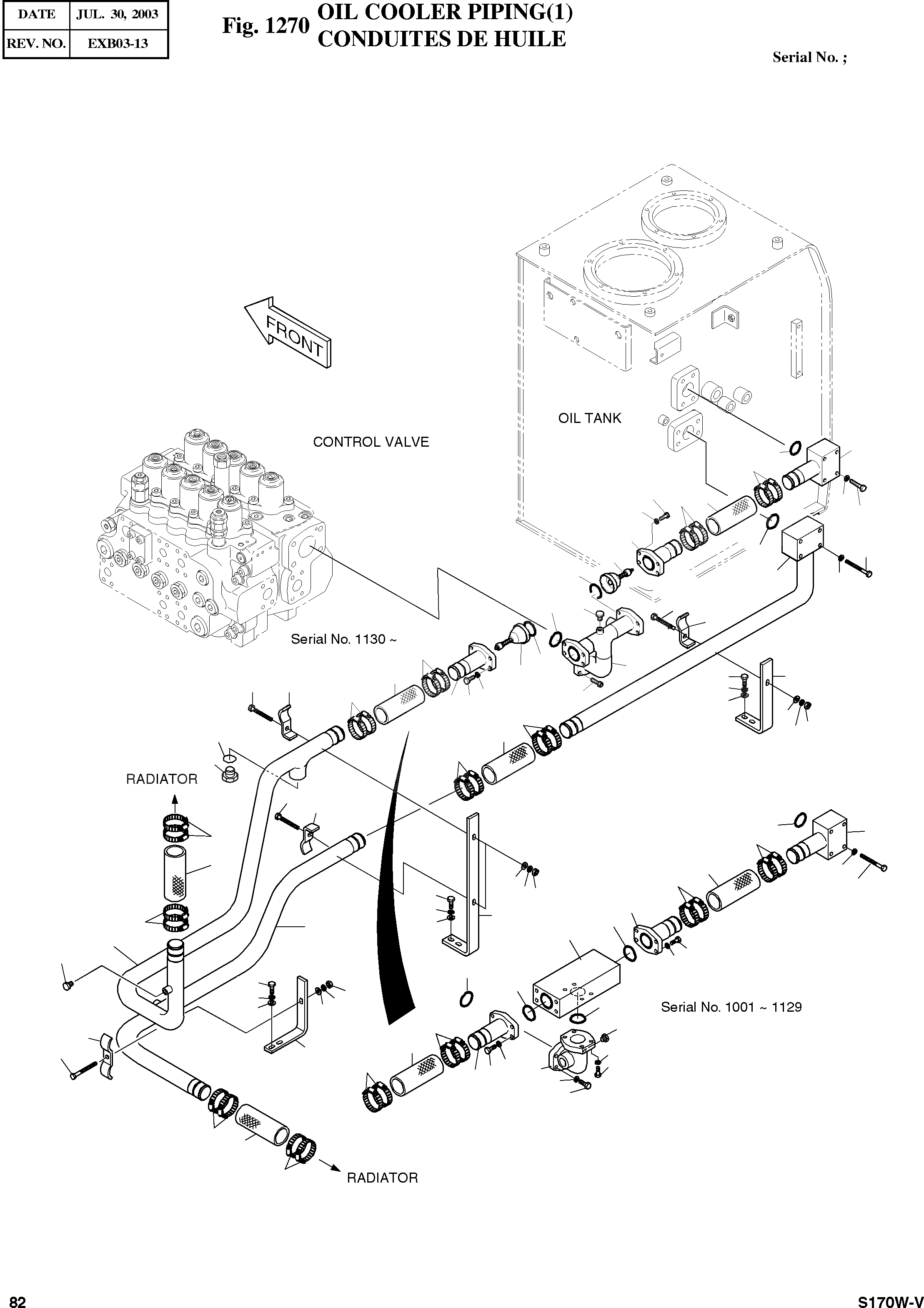 | DATE | JUL. 30, 2003 |
|---|---|
| REV. NO. | EXB03-13 |

Fig. 1270 OIL COOLER PIPING(1)
CONDUITES DE HUILE

Serial No. ;

FRONT

OIL TANK

CONTROL VALVE

Serial No. 1130 ~

RADIATOR

Serial No. 1001 ~ 1129

RADIATOR

82

S170W-V