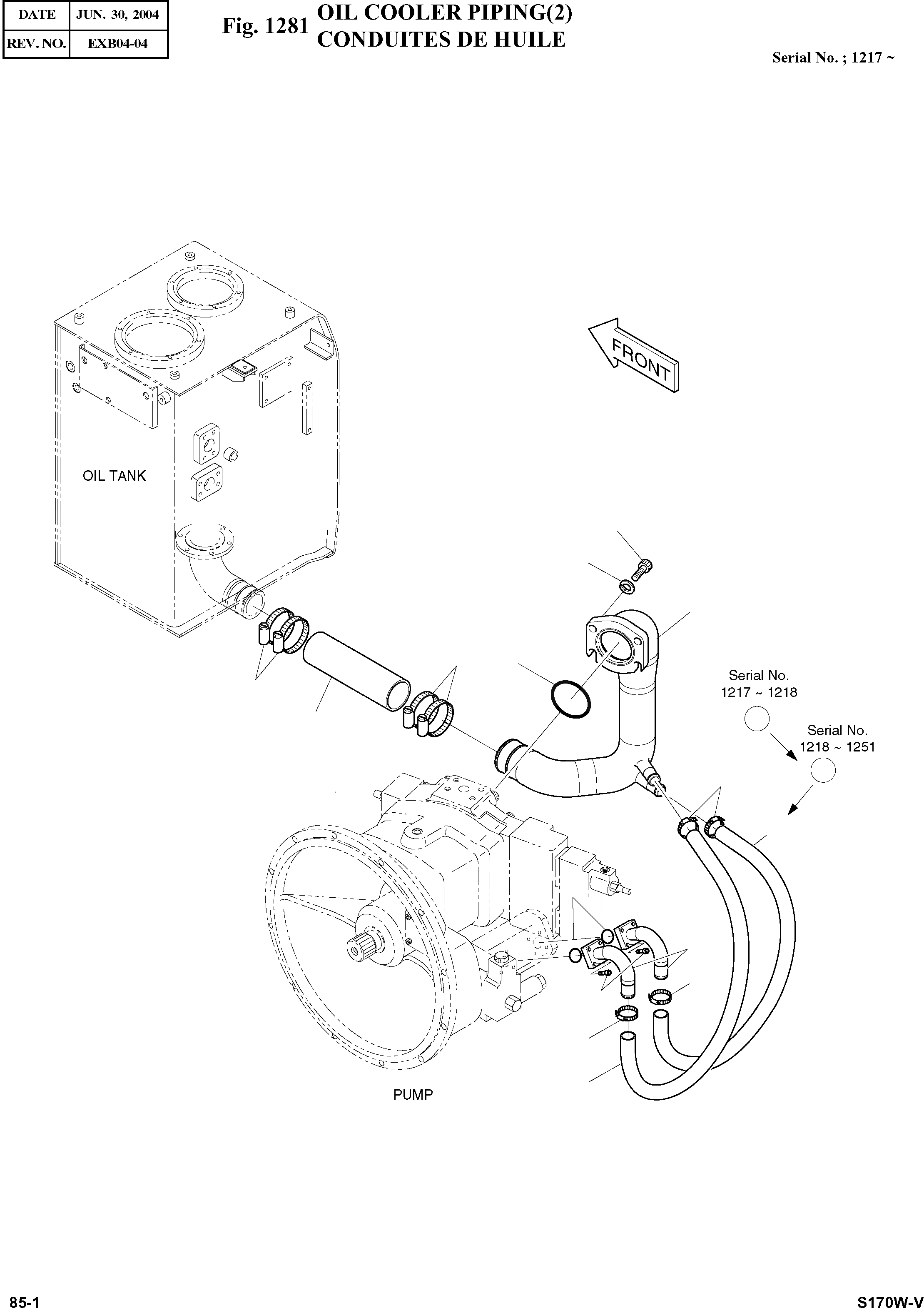 | DATE | JUN. 30, 2004 |
|---|---|
| REV. NO. | EXB04-04 |

Fig. 1281 OIL COOLER PIPING(2)
CONDUITES DE HUILE

Serial No. ; 1217 ~

FRONT

OIL TANK

Serial No.
1217 ~ 1218

Serial No.
1218 ~ 1251

PUMP

85-1

S170W-V