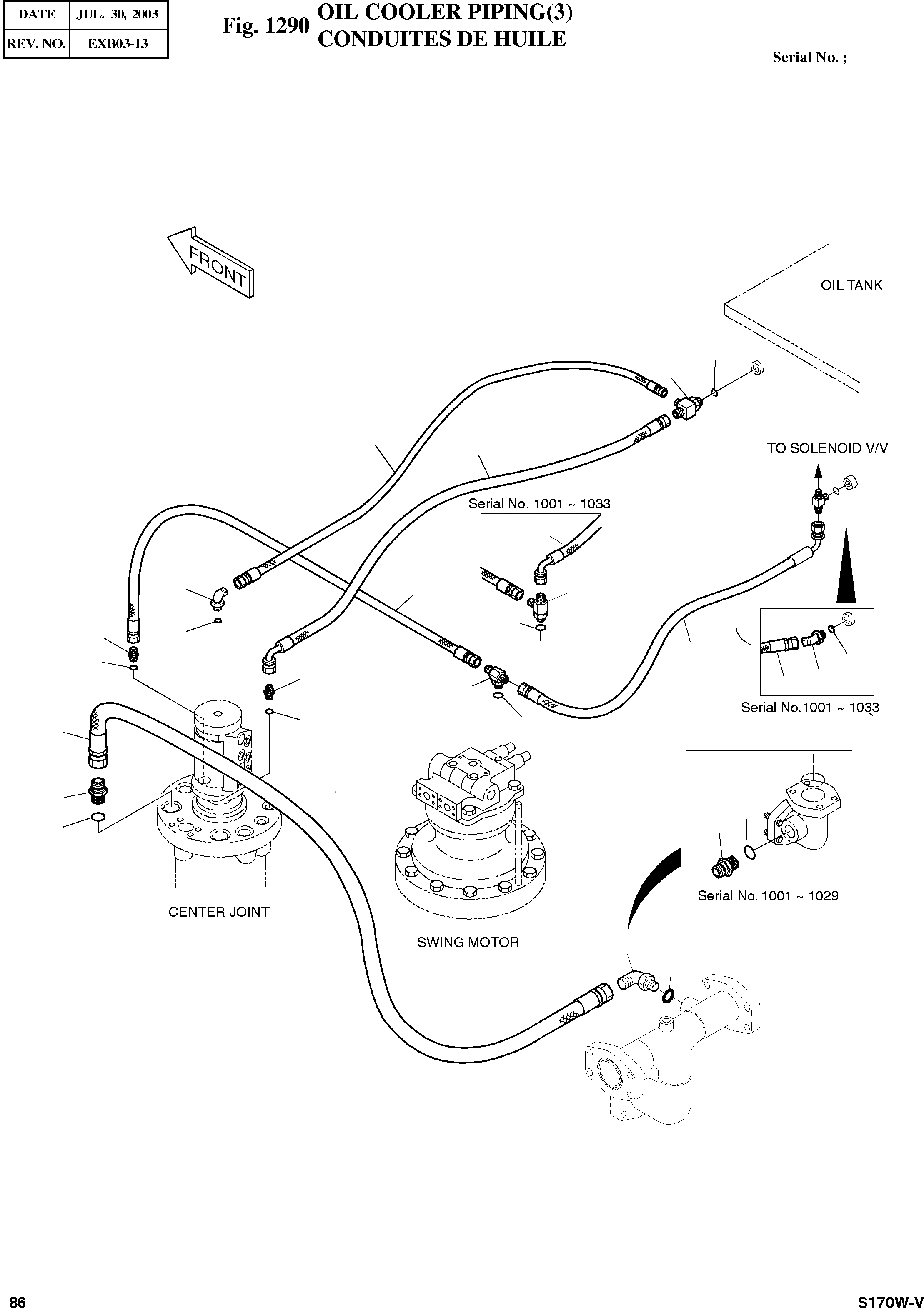 | DATE | JUL. 30, 2003 |
|---|---|
| REV. NO. | EXB03-13 |

Fig. 1290 OIL COOLER PIPING(3)
CONDUITES DE HUILE

Serial No. ;

FRONT

OIL TANK

TO SOLENOID V/V

Serial No. 1001 ~ 1033

Serial No.1001 ~ 1033

Serial No. 1001 ~ 1029

CENTER JOINT

SWING MOTOR

86

S170W-V