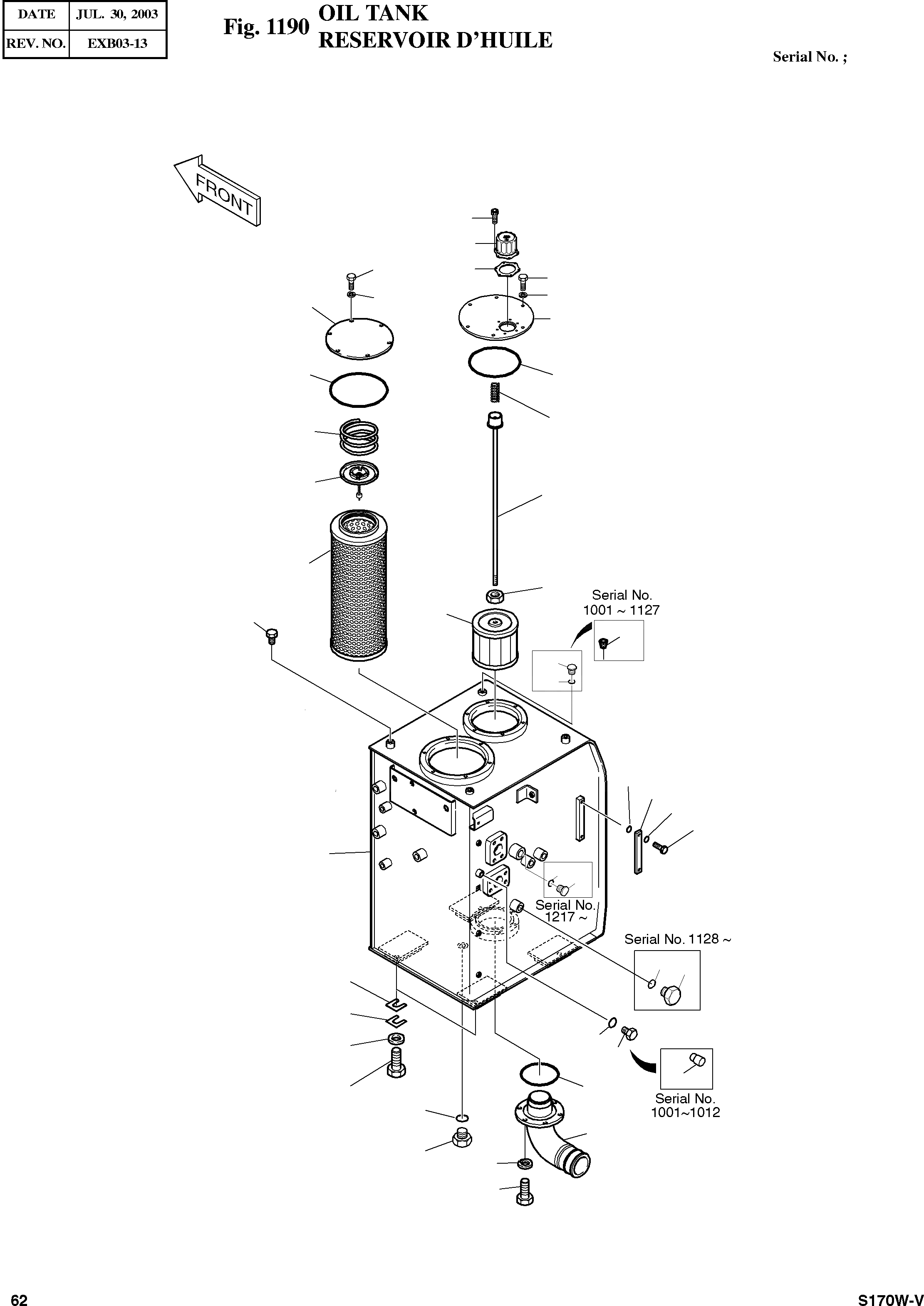 | DATE | JUL. 30, 2003 |
|---|---|
| REV. NO. | EXB03-13 |

Fig. 1190 OIL TANK
RESERVOIR D'HUILE

Serial No. ;

FRONT

Serial No.
1001 ~ 1127

Serial No.
1217 ~

Serial No. 1128 ~

Serial No.
1001~1012

62

S170W-V