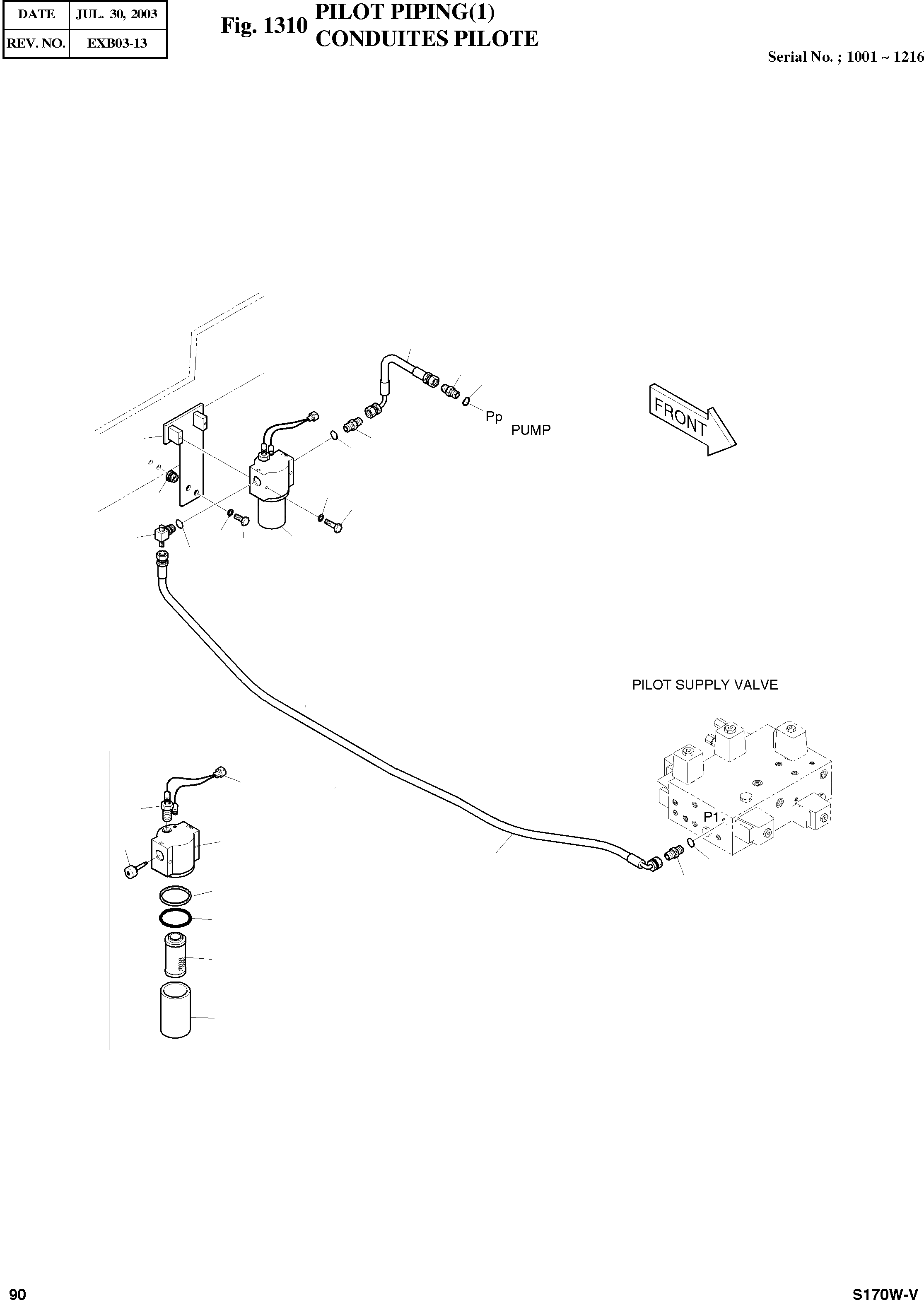 | DATE | JUL. 30, 2003 |
|---|---|
| REV. NO. | EXB03-13 |

Fig. 1310 PILOT PIPING(1)
CONDUITES PILOTE

Serial No. ; 1001 ~ 1216

Pp PUMP

FRONT

PILOT SUPPLY VALVE

P1

90

S170W-V