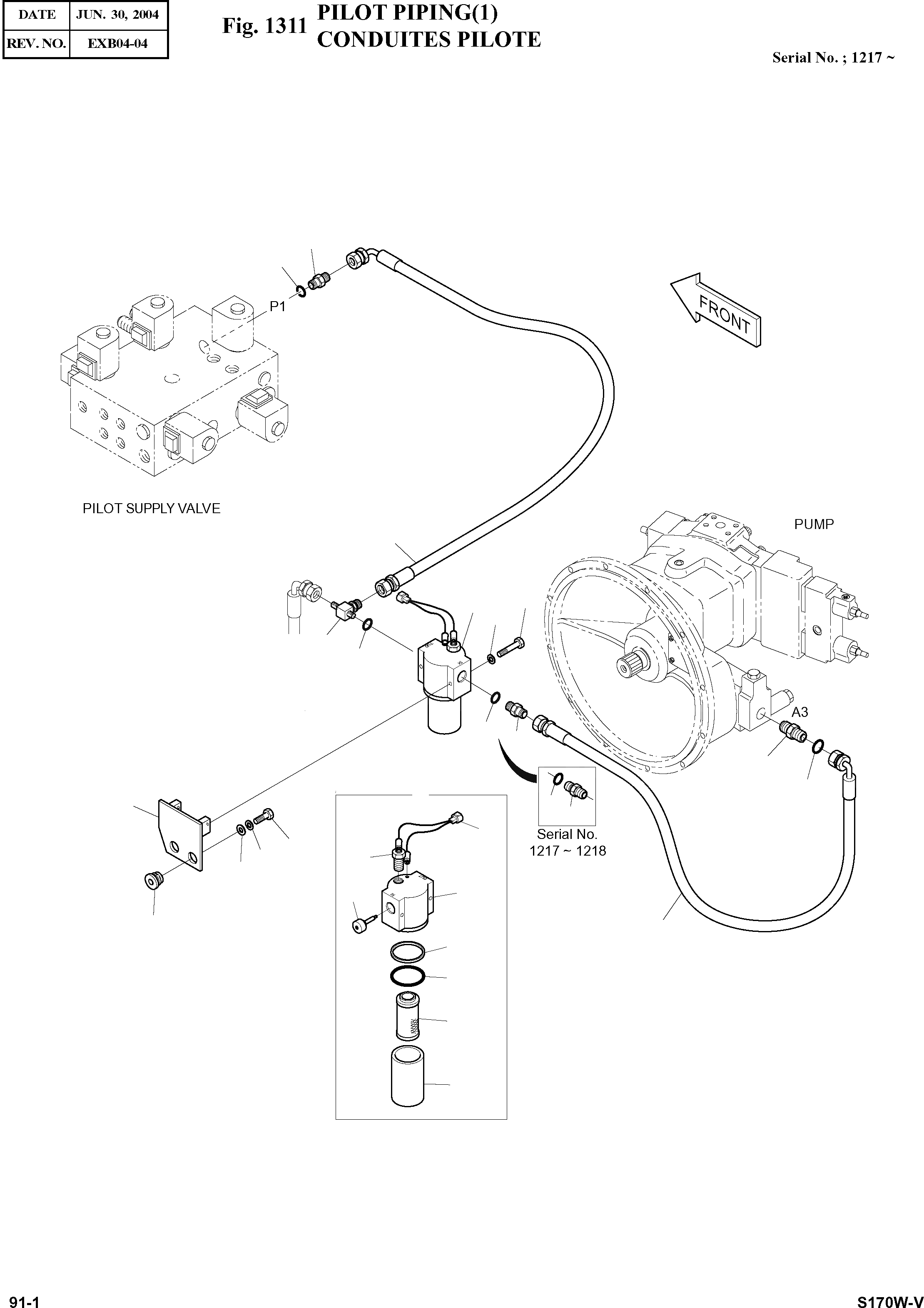 | DATE | JUN. 30, 2004 |
|---|---|
| REV. NO. | EXB04-04 |

Fig. 1311 PILOT PIPING(1)
CONDUITES PILOTE

Serial No. ; 1217 ~

P1

FRONT

PILOT SUPPLY VALVE

PUMP

A3

Serial No.
1217 ~ 1218

91-1

S170W-V