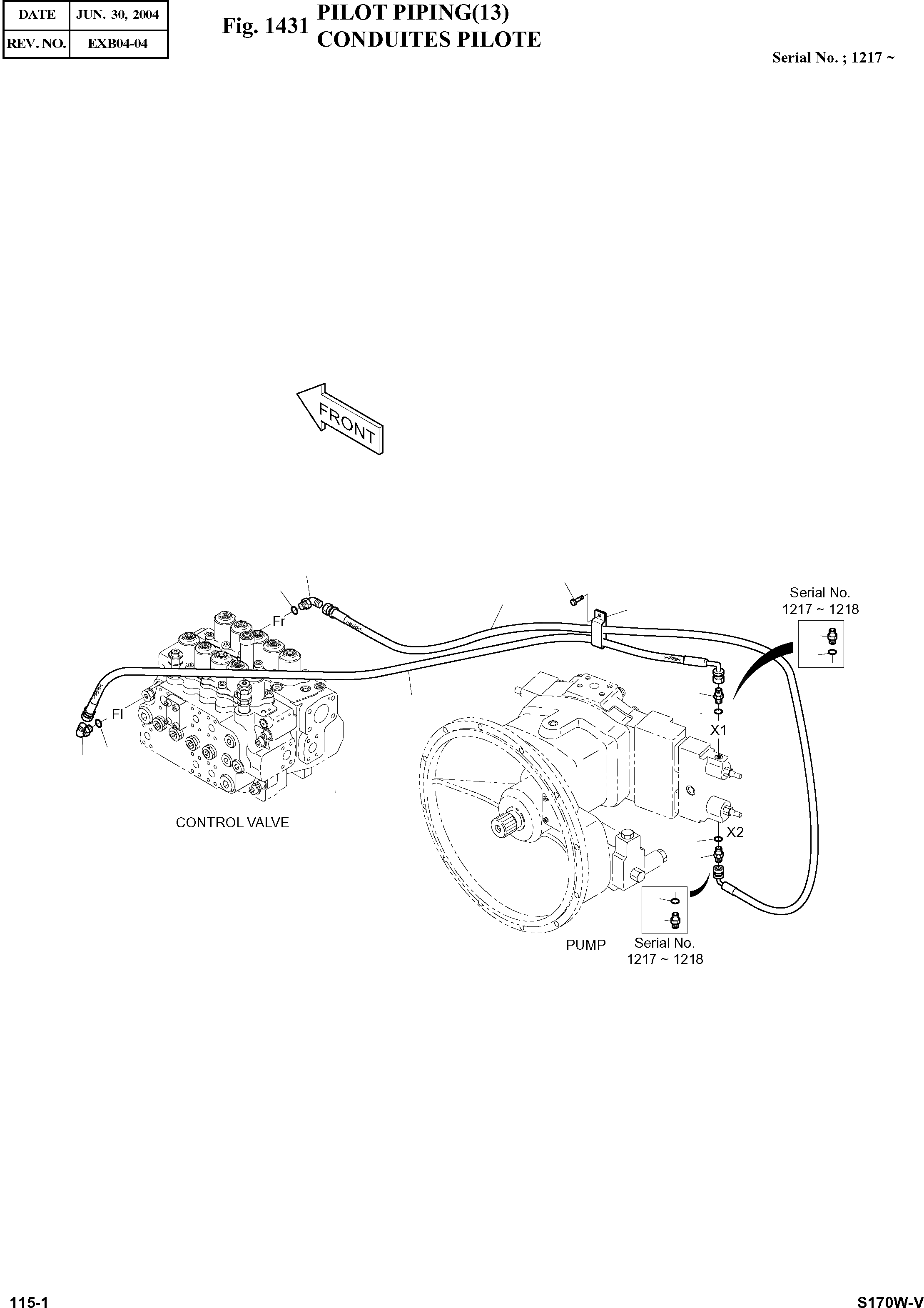 | DATE | JUN. 30, 2004 |
|---|---|
| REV. NO. | EXB04-04 |

Fig. 1431 PILOT PIPING(13)
CONDUITES PILOTE

Serial No. ; 1217 ~

FRONT

Fr

Fl

CONTROL VALVE

Serial No.
1217 ~ 1218

X1

X2

PUMP

Serial No.
1217 ~ 1218

115-1

S170W-V