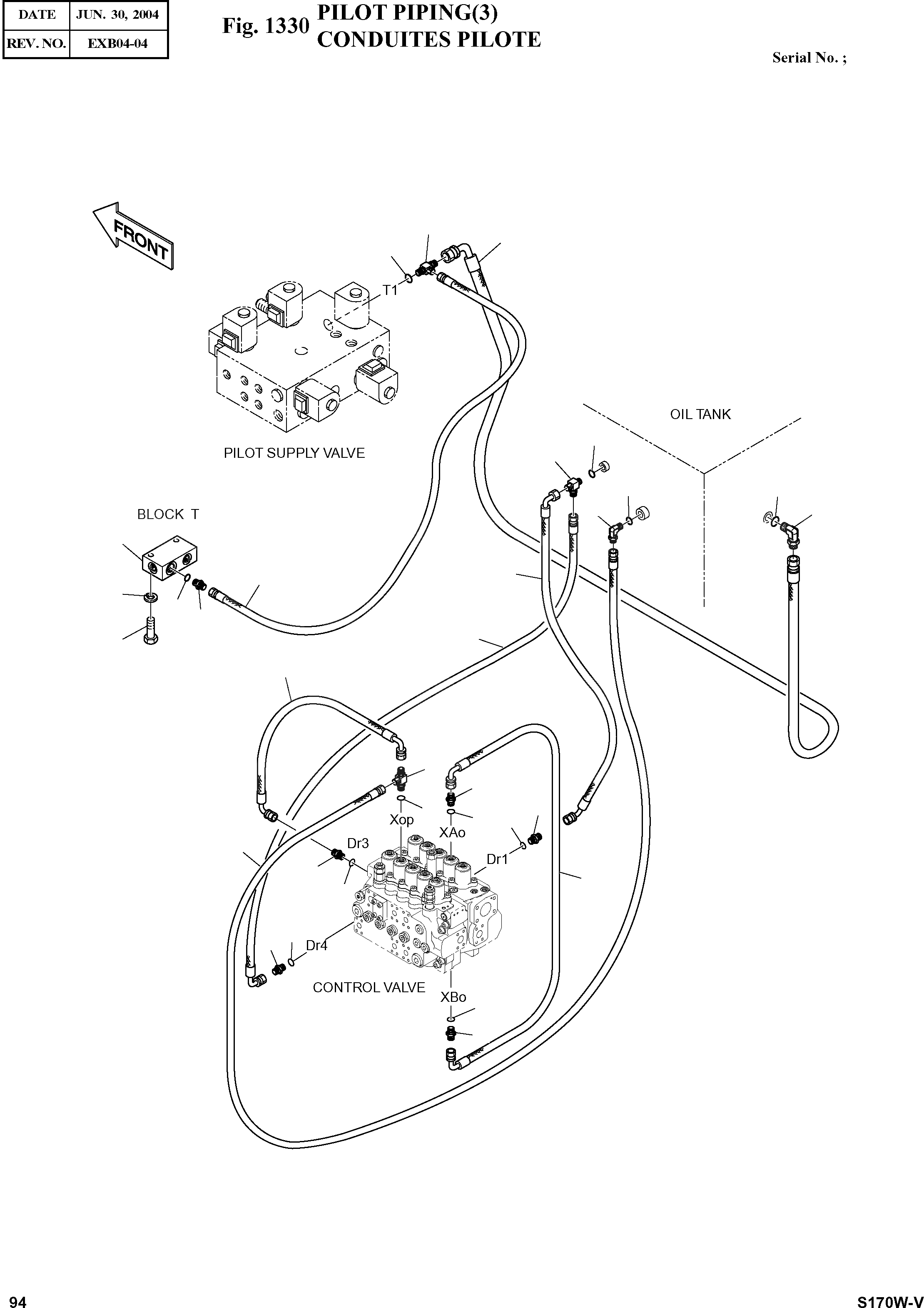 | DATE | JUN. 30, 2004 |
|---|---|
| REV. NO. | EXB04-04 |

Fig. 1330 PILOT PIPING(3)
CONDUITES PILOTE

Serial No. ;

FRONT

T1

PILOT SUPPLY VALVE

OIL TANK

BLOCK T

Xop

XAo

Dr3

Dr1

Dr4

CONTROL VALVE

XBo

94

S170W-V