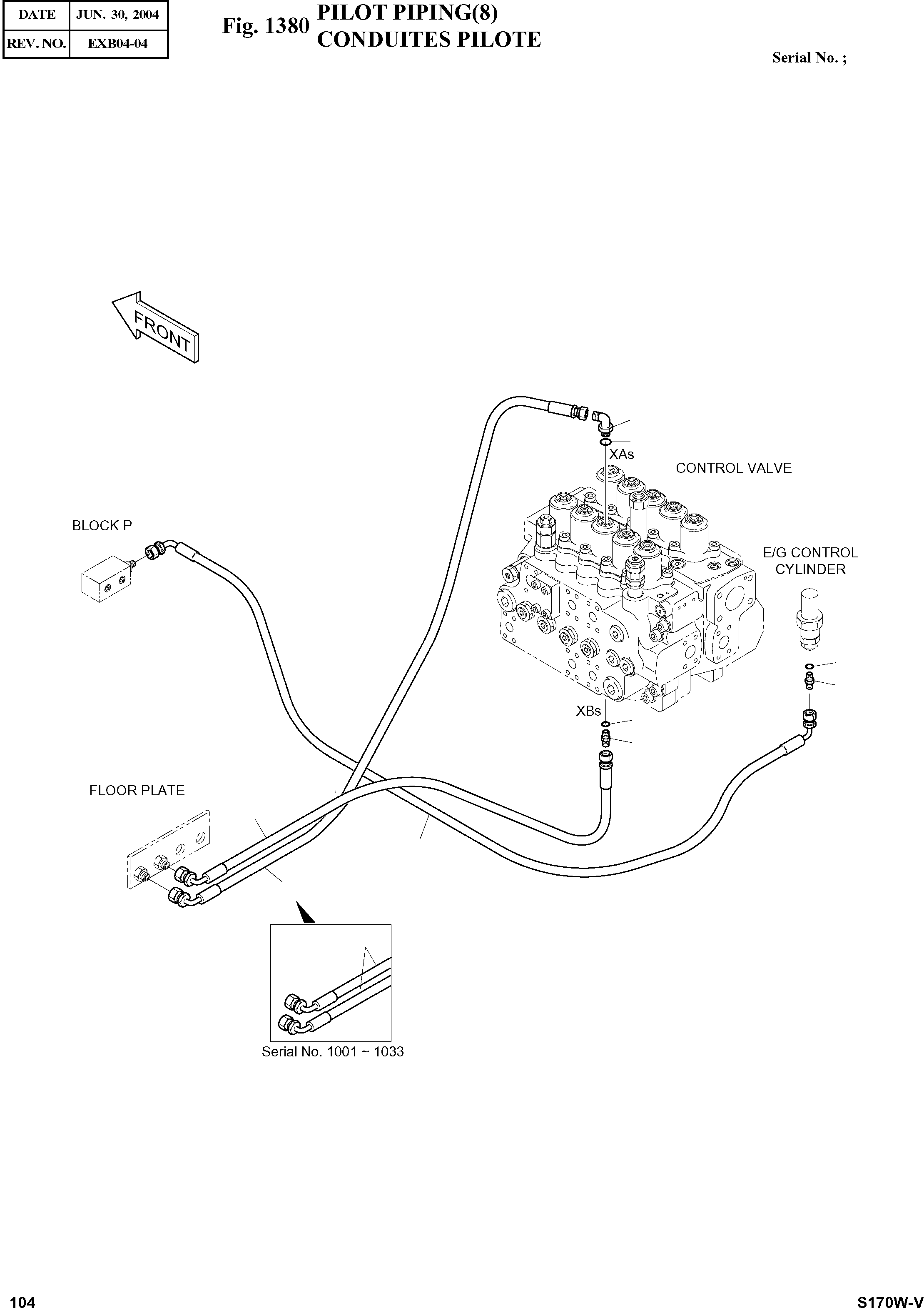 | DATE | JUN. 30, 2004 |
|---|---|
| REV. NO. | EXB04-04 |

Fig. 1380 PILOT PIPING(8)
CONDUITES PILOTE

Serial No. ;

FRONT

XAs

CONTROL VALVE

BLOCK P

E/G CONTROL CYLINDER

XBs

FLOOR PLATE

Serial No. 1001 ~ 1033

104

S170W-V