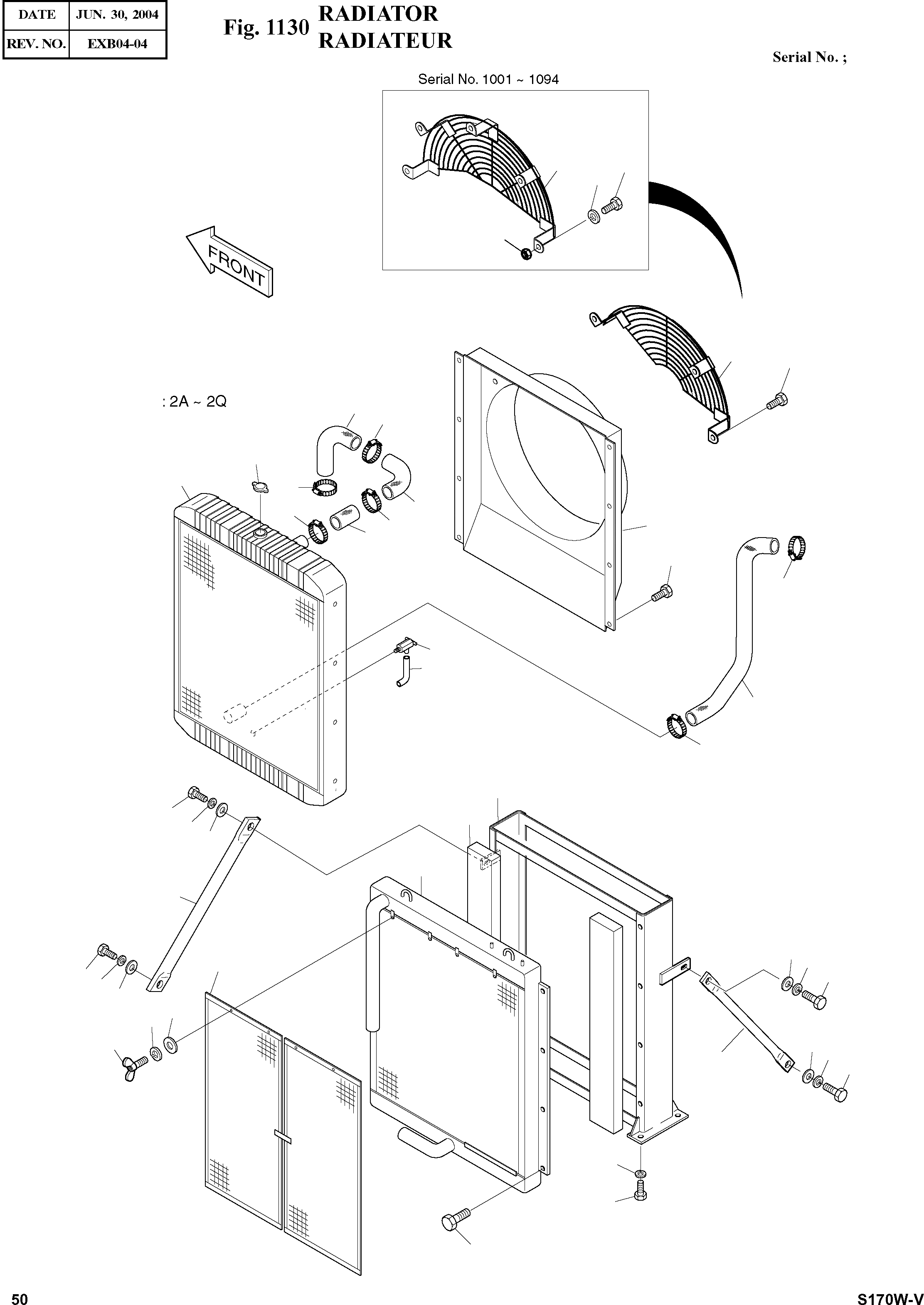 | DATE | JUN. 30, 2004 |
|---|---|
| REV. NO. | EXB04-04 |

Fig. 1130 RADIATOR RADIATEUR

Serial No. ;

Serial No. 1001 ~ 1094

FRONT

: 2A ~ 2Q

50

S170W-V