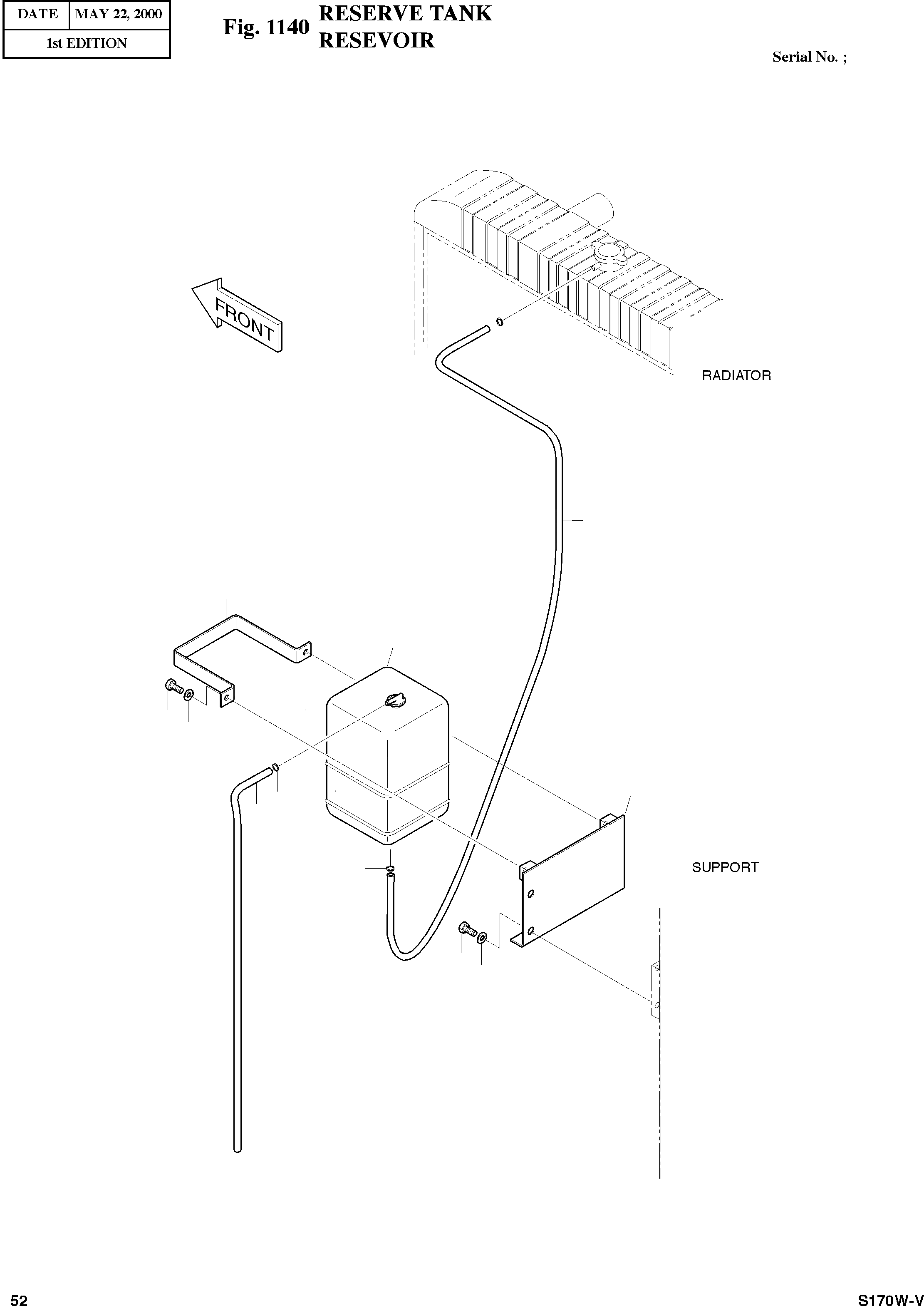 | DATE | MAY 22, 2000 |
|---|---|
| 1st EDITION | |

Fig. 1140 RESERVE TANK
RESEVOIR

Serial No. ;

FRONT

RADIATOR

SUPPORT

52

S170W-V