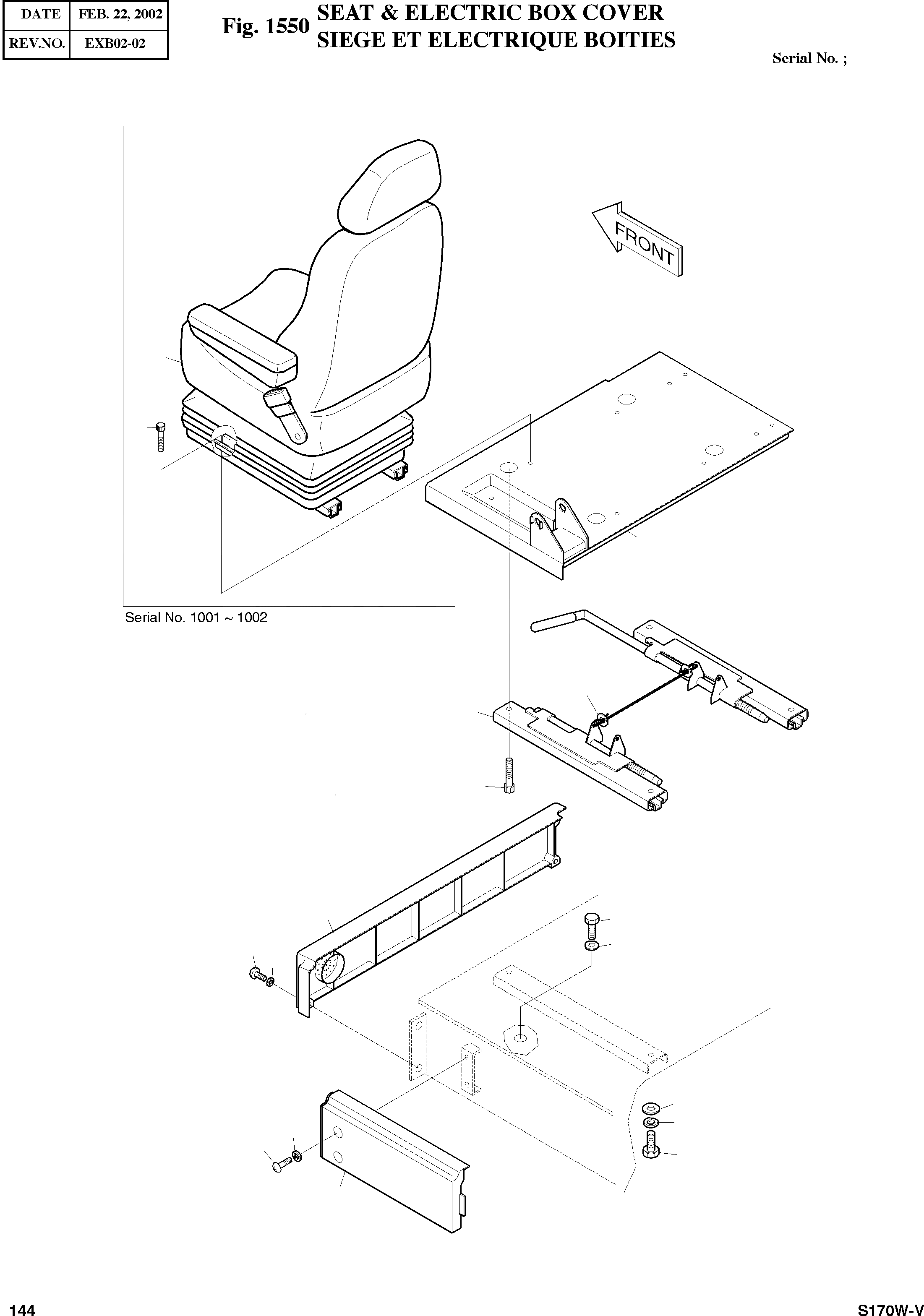 | DATE | FEB. 22, 2002 |
|---|---|
| REV.NO. | EXB02-02 |

Fig. 1550 SEAT & ELECTRIC BOX COVER
SIEGE ET ELECTRIQUE BOITIES

Serial No. ;

FRONT

Serial No. 1001 ~ 1002

144

S170W-V