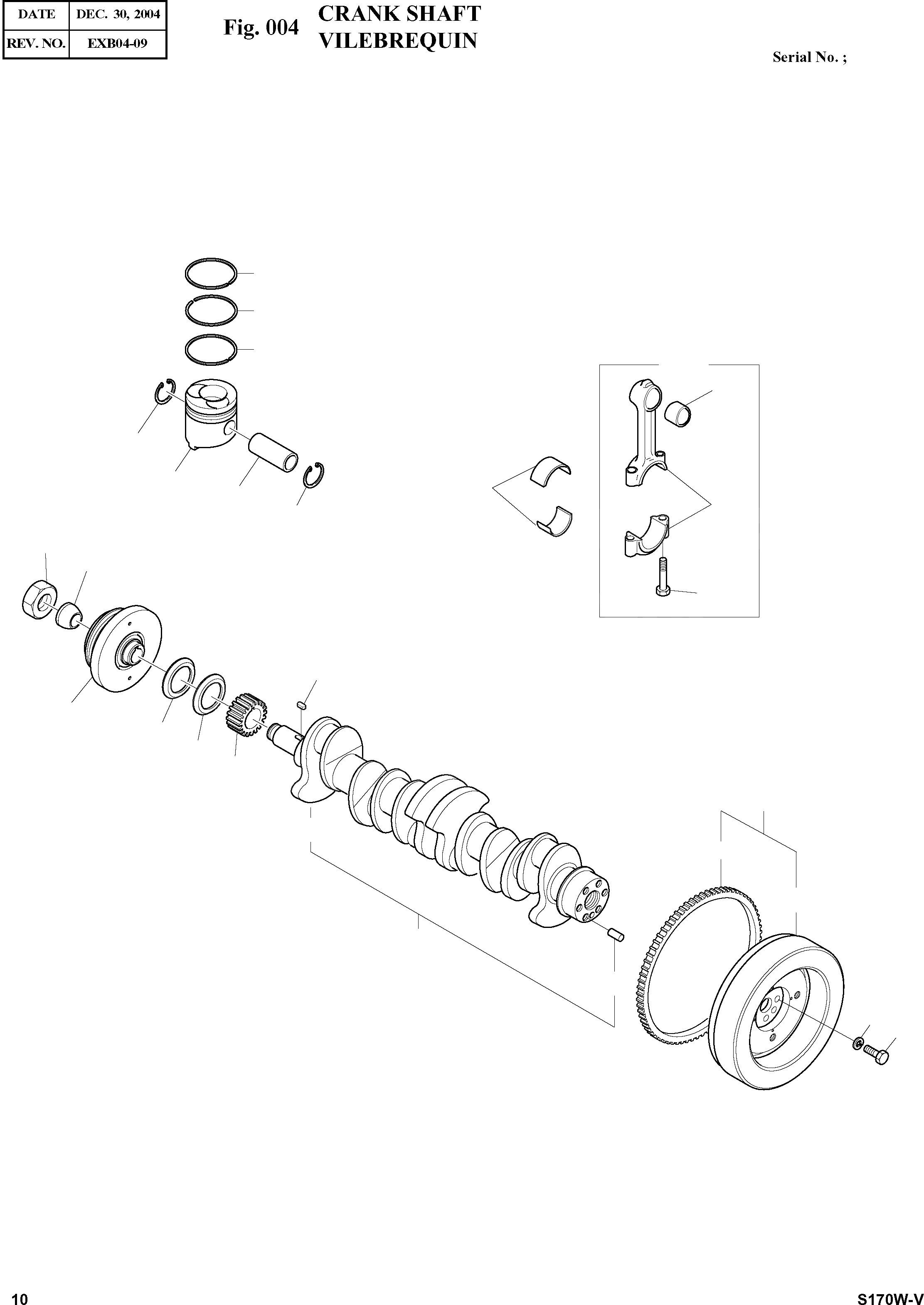 | DATE | DEC. 30, 2004 |
|---|---|
| REV. NO. | EXB04-09 |

Fig. 004 CRANK SHAFT VILEBREQUIN

Serial No. ;

10

S170W-V