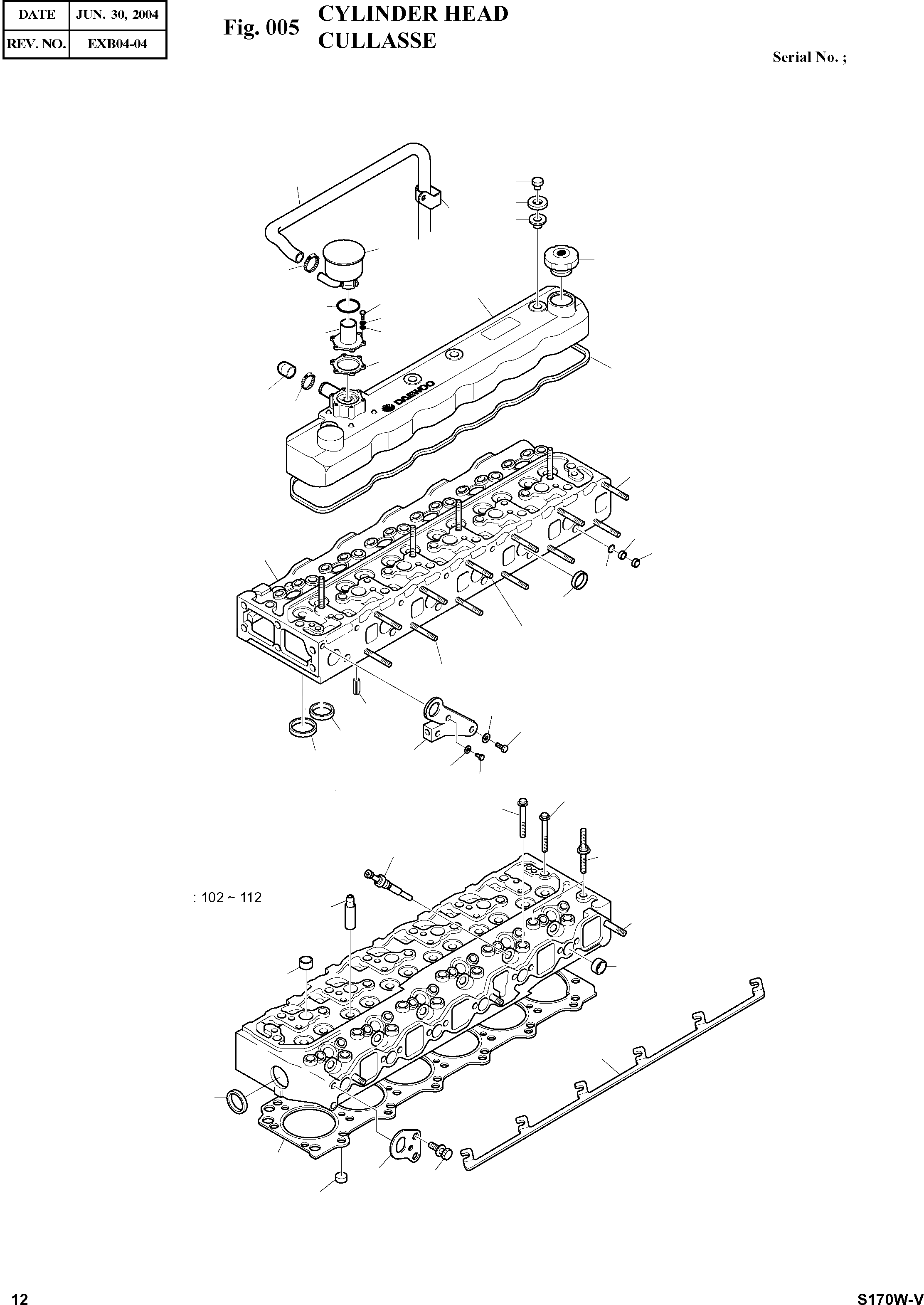 | DATE | JUN. 30, 2004 |
|---|---|
| REV. NO. | EXB04-04 |

Fig. 005 CYLINDER HEAD
CULLASSE

Serial No. ;

DAEWOO

: 102 ~ 112

12

S170W-V