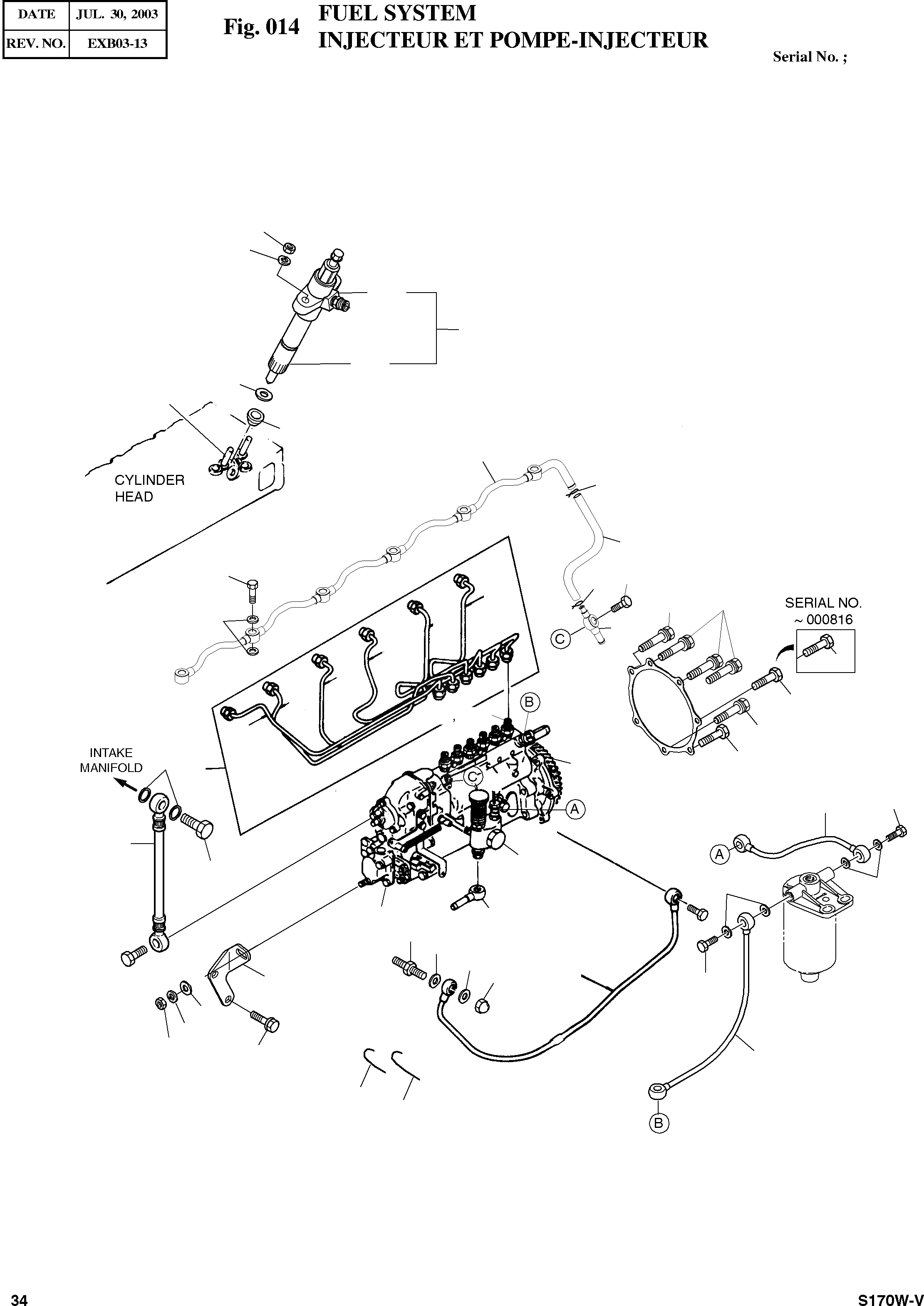 | DATE | JUL. 30, 2003 |
|---|---|
| REV. NO. | EXB03-13 |

Fig. 014 FUEL SYSTEM
INJECTEUR ET POMPE-INJECTEUR

Serial No. ;

CYLINDER HEAD

SERIAL NO. ~ 000816

C

B

INTAKE MANIFOLD

C

A

A

B

34

S170W-V