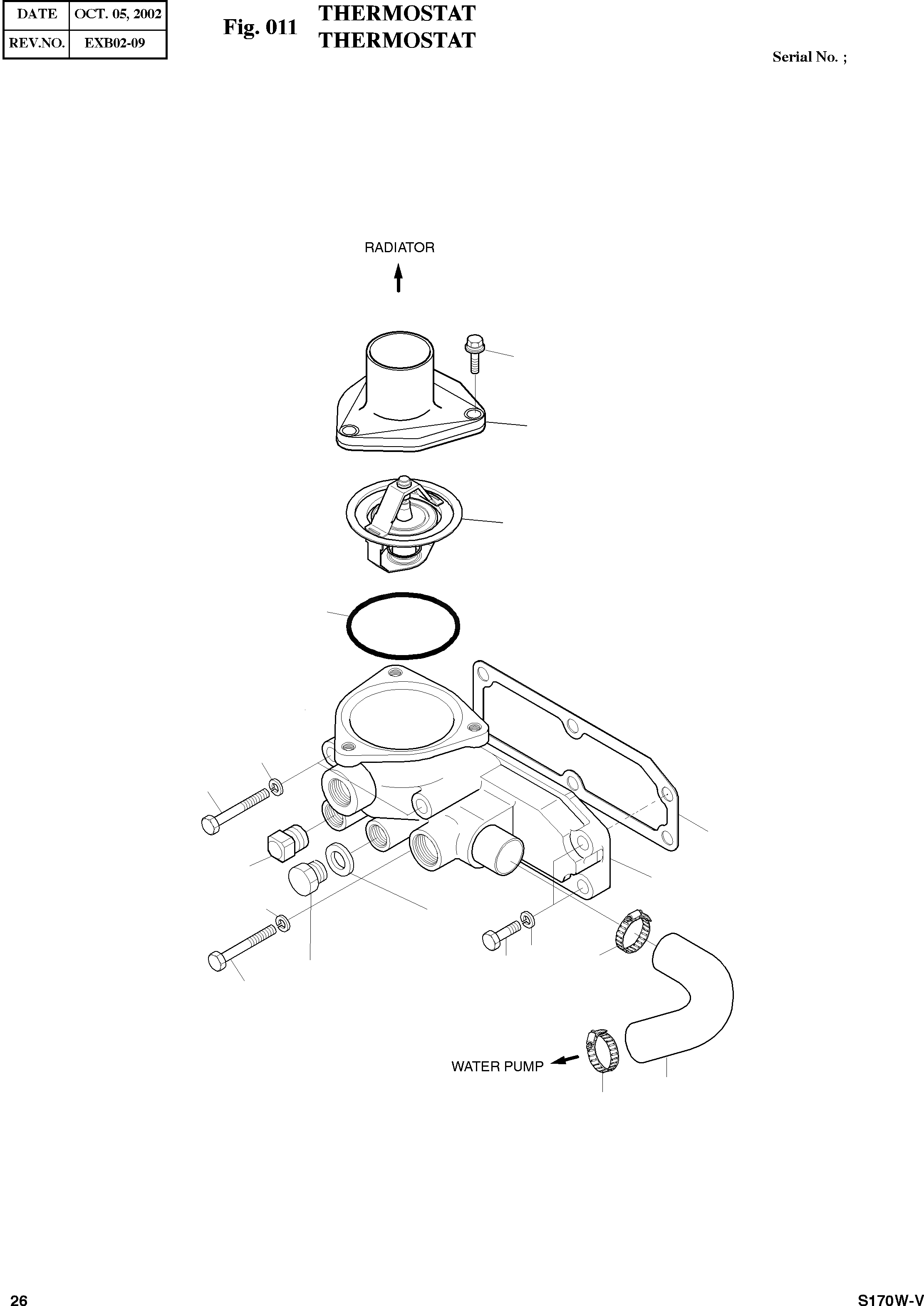 | DATE | OCT. 05, 2002 |
|---|---|
| REV.NO. | EXB02-09 |

Fig. 011 THERMOSTAT
THERMOSTAT

Serial No. ;

RADIATOR

WATER PUMP

26

S170W-V