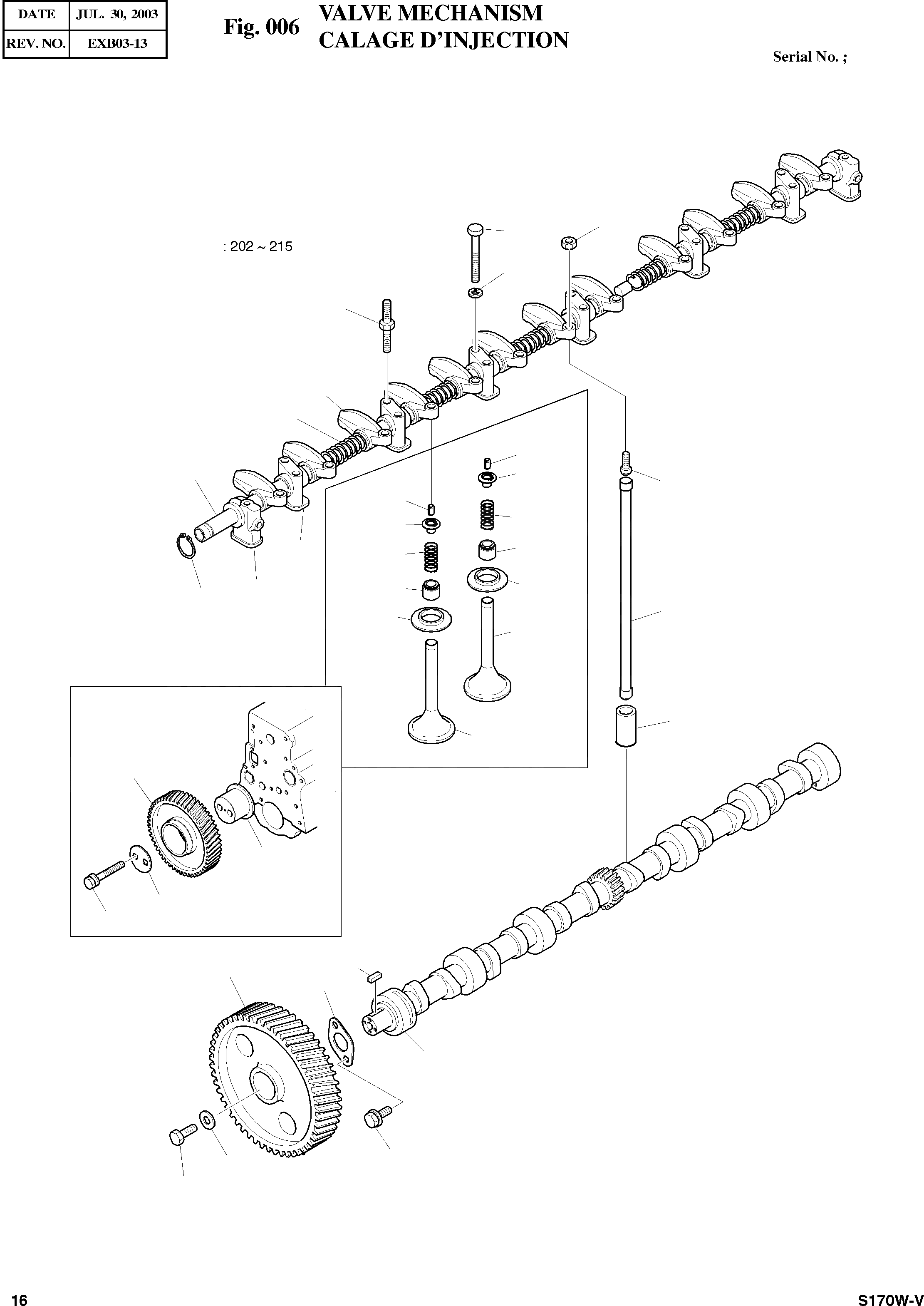 | DATE | JUL. 30, 2003 |
|---|---|
| REV. NO. | EXB03-13 |

Fig. 006 VALVE MECHANISM
CALAGE D'INJECTION

Serial No. ;

: 202 ~ 215

16

S170W-V