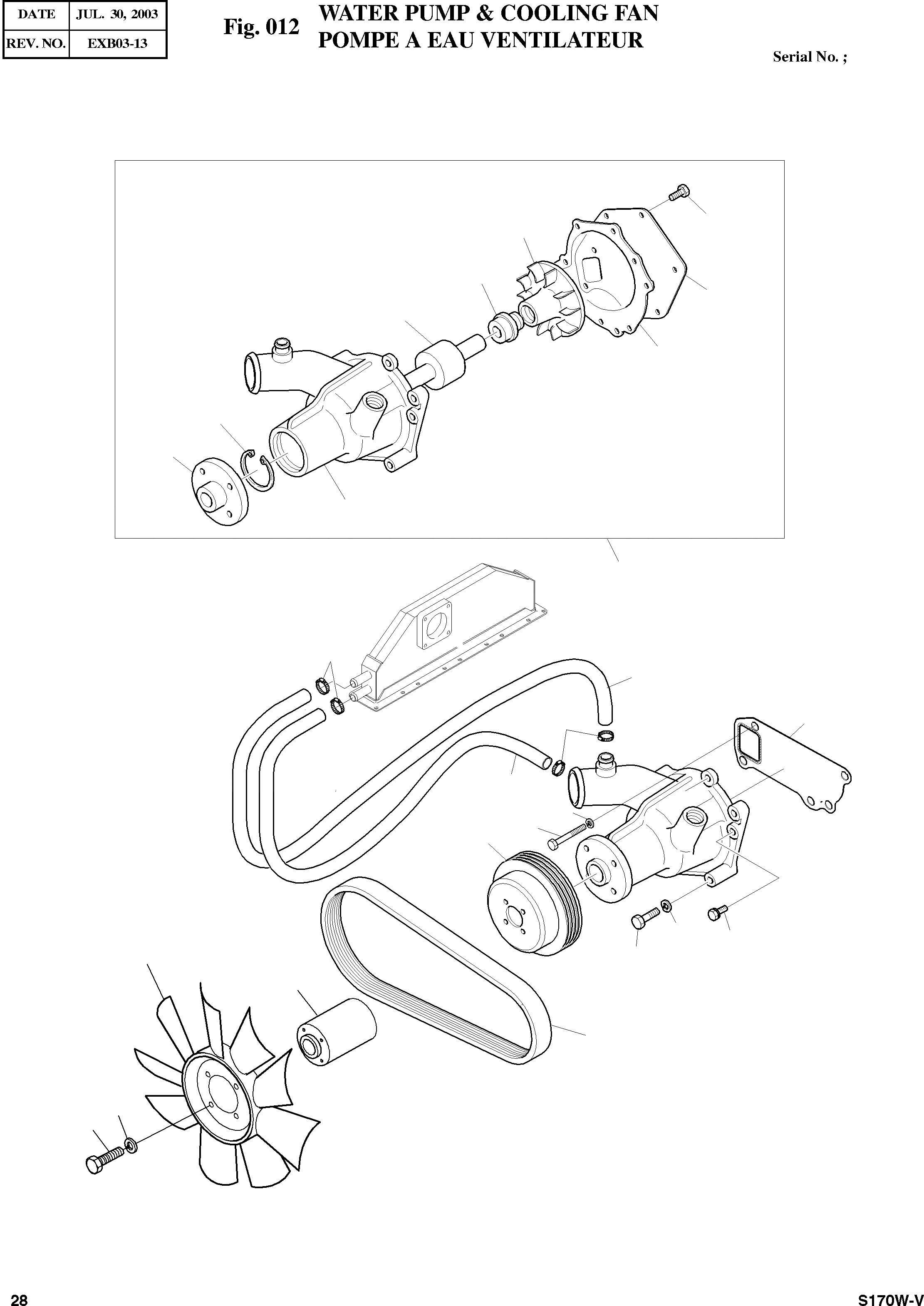 | DATE | JUL. 30, 2003 |
|---|---|
| REV. NO. | EXB03-13 |

Fig. 012

WATER PUMP & COOLING FAN
POMPE A EAU VENTILATEUR

Serial No. ;

28

S170W-V