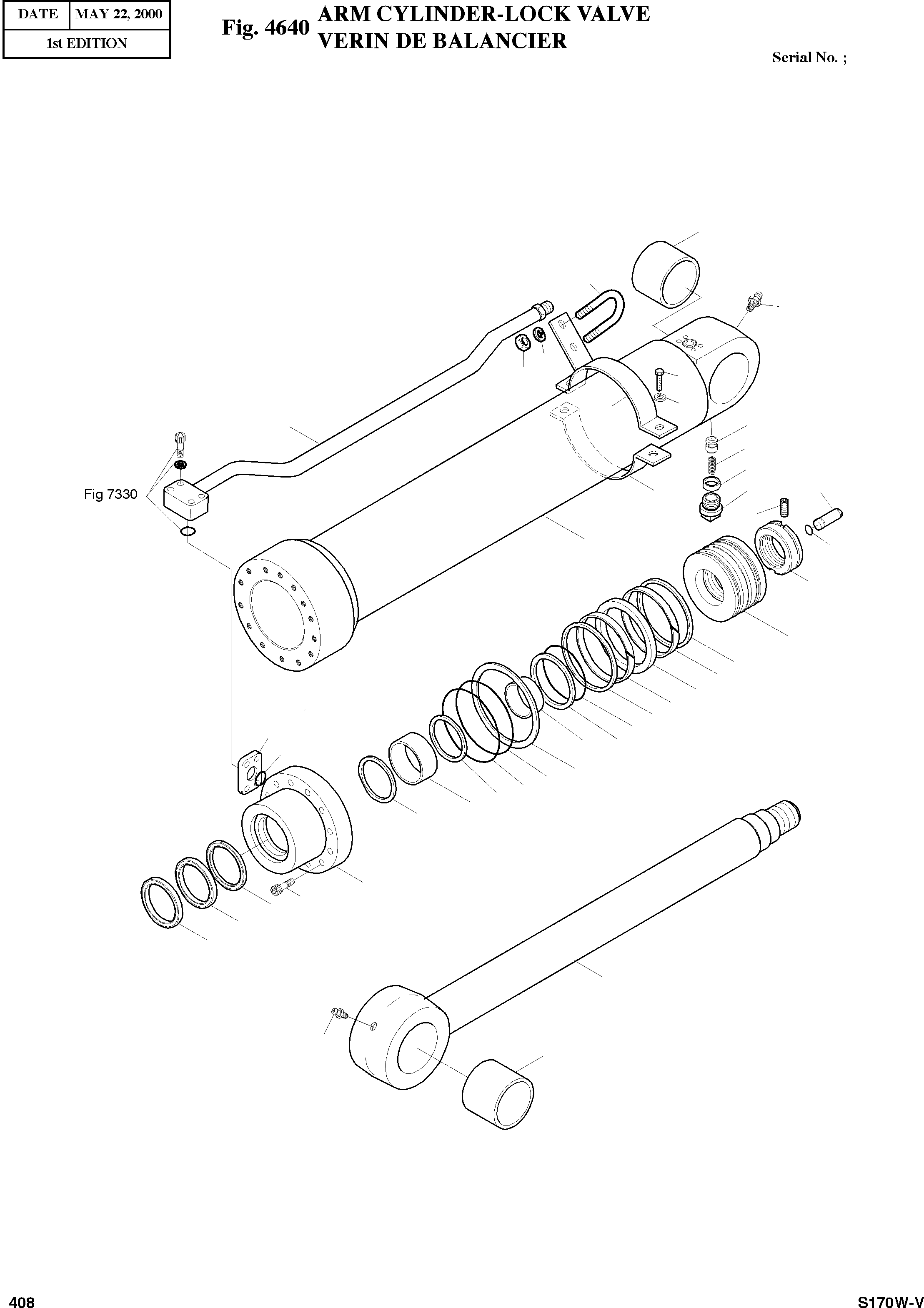 | DATE | MAY 22, 2000 |
|---|---|
| 1st EDITION | |

Fig. 4640 ARM CYLINDER-LOCK VALVE
VERIN DE BALANCIER

Serial No. ;

Fig 7330

408

S170W-V