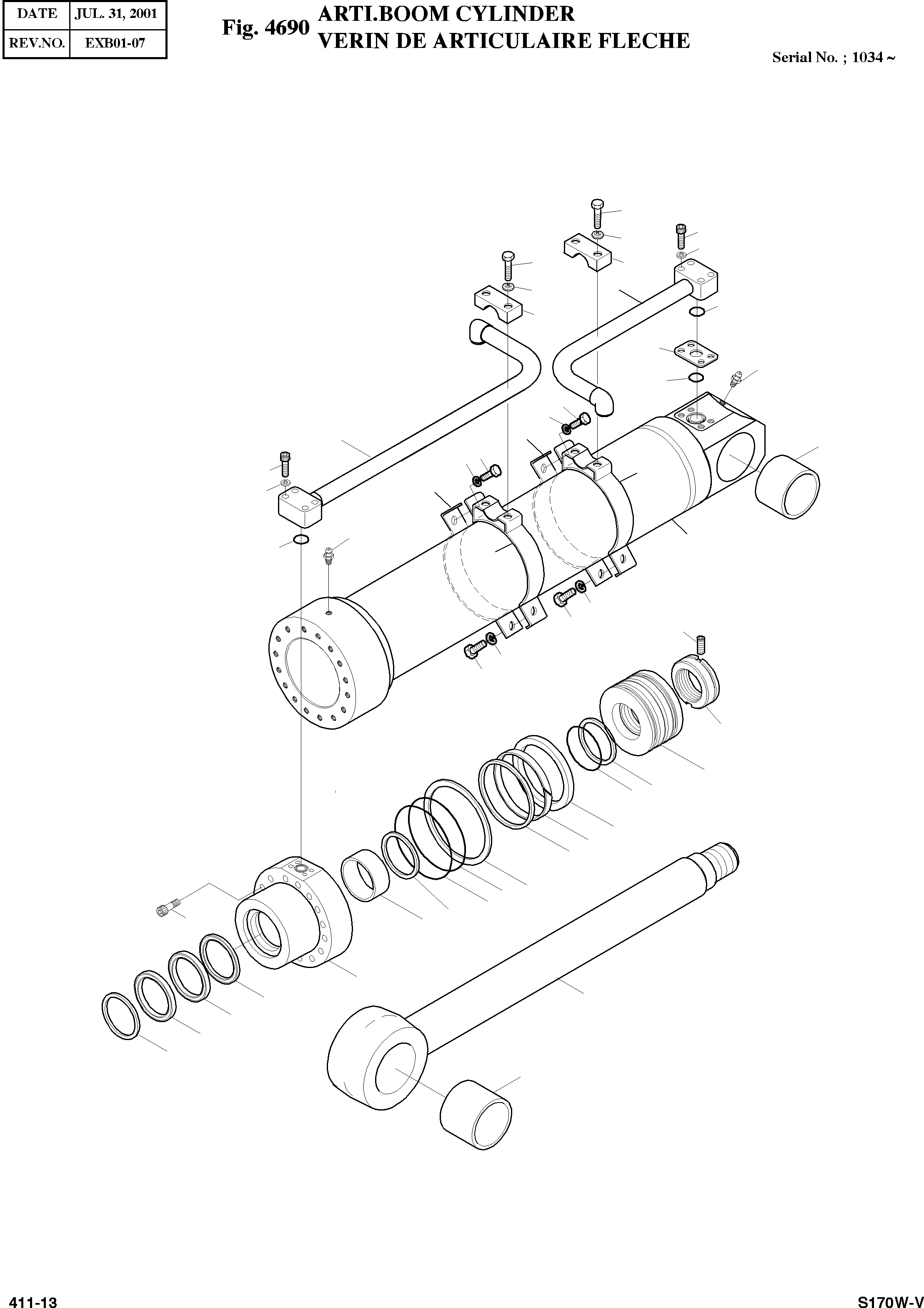 | DATE | JUL. 31, 2001 |
|---|---|
| REV.NO. | EXB01-07 |

Fig. 4690 ARTI.BOOM CYLINDER
VERIN DE ARTICULAIRE FLECHE

Serial No. ; 1034 ~

411-13

S170W-V