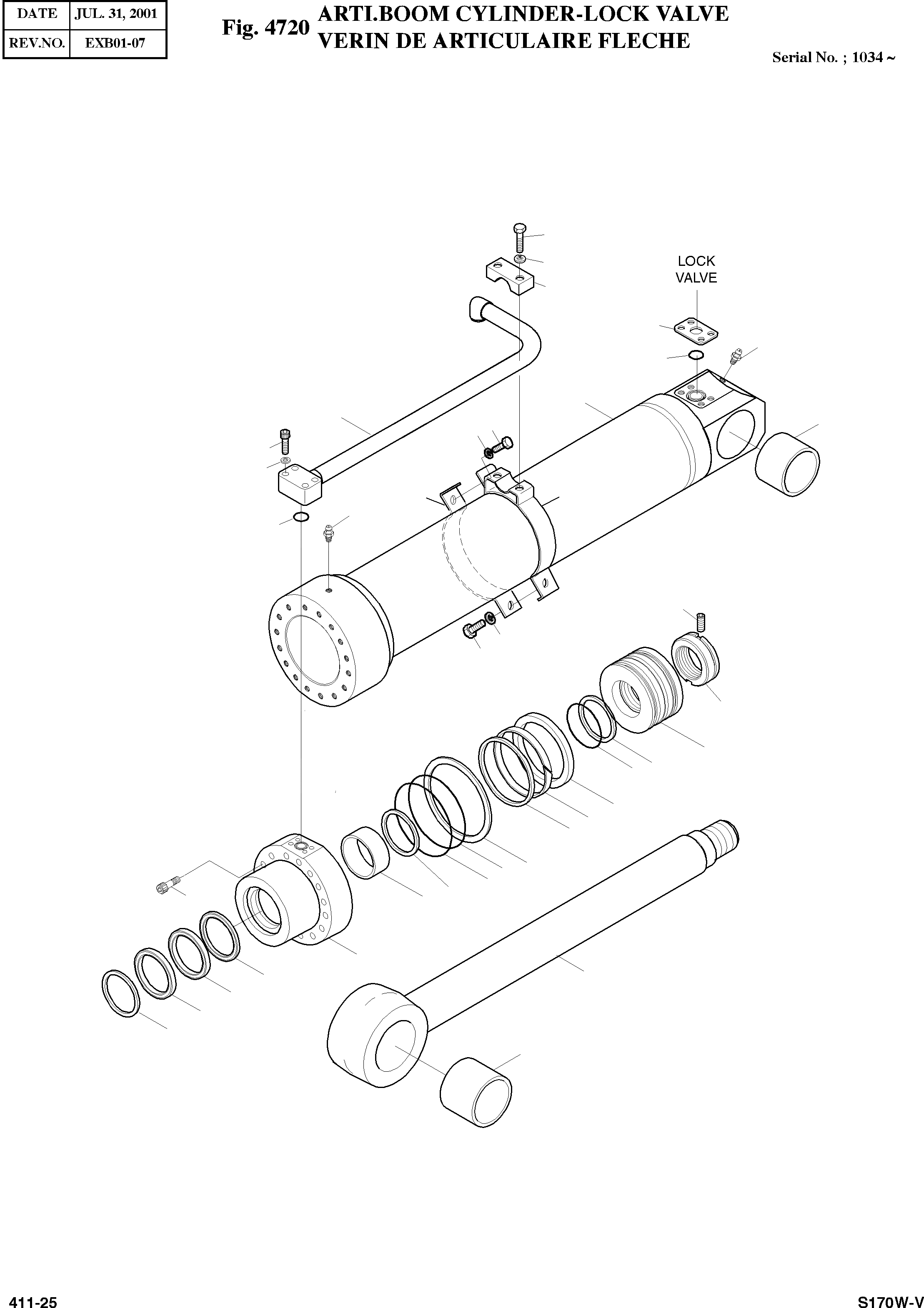 | DATE | JUL. 31, 2001 |
|---|---|
| REV.NO. | EXB01-07 |

Fig. 4720 ARTI.BOOM CYLINDER-LOCK VALVE
VERIN DE ARTICULAIRE FLECHE

Serial No. ; 1034 ~

LOCK VALVE

411-25

S170W-V