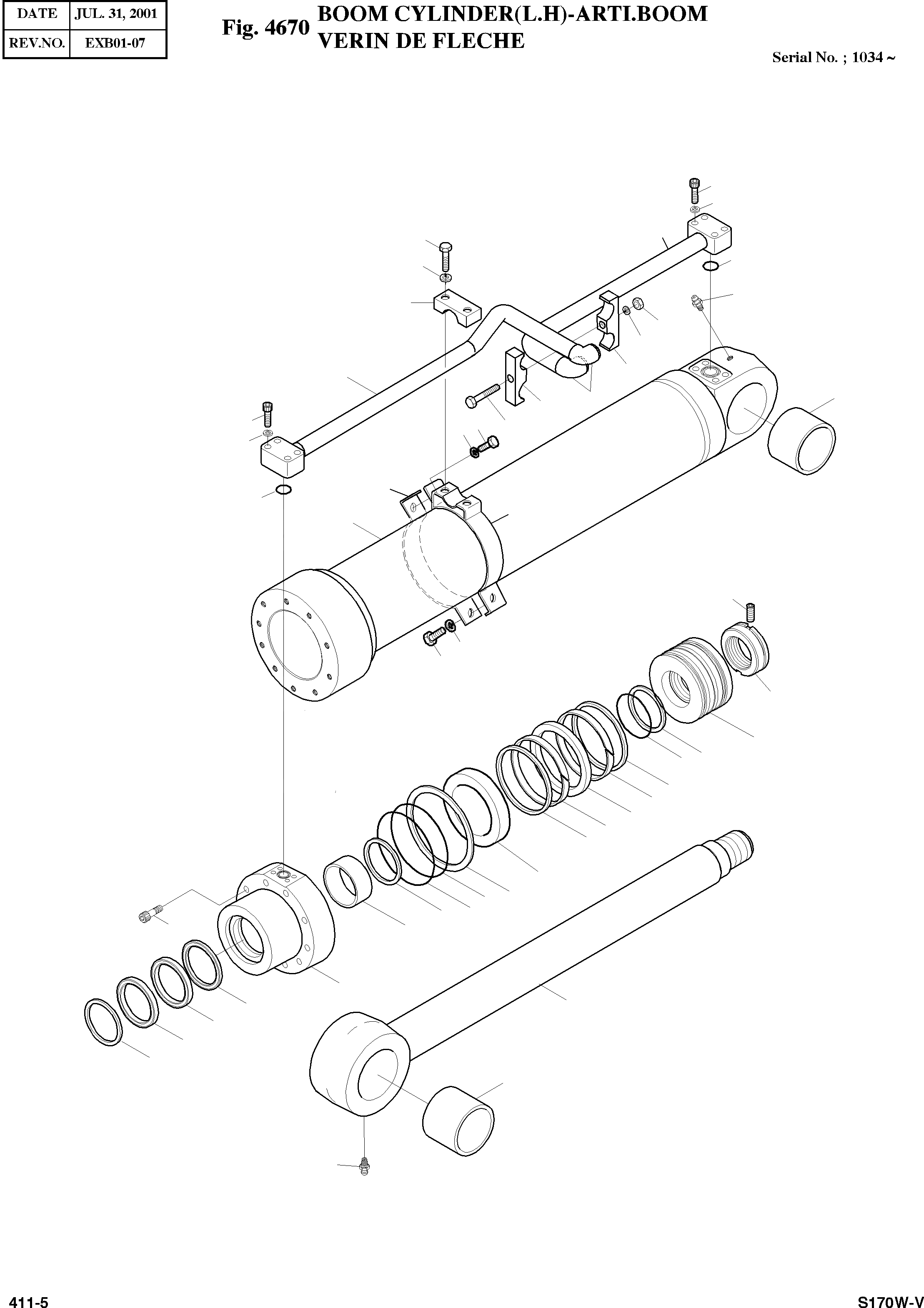 | DATE | JUL. 31, 2001 |
|---|---|
| REV.NO. | EXB01-07 |

Fig. 4670 BOOM CYLINDER(L.H)-ARTI.BOOM
VERIN DE FLECHE

Serial No. ; 1034 ~

411-5

S170W-V