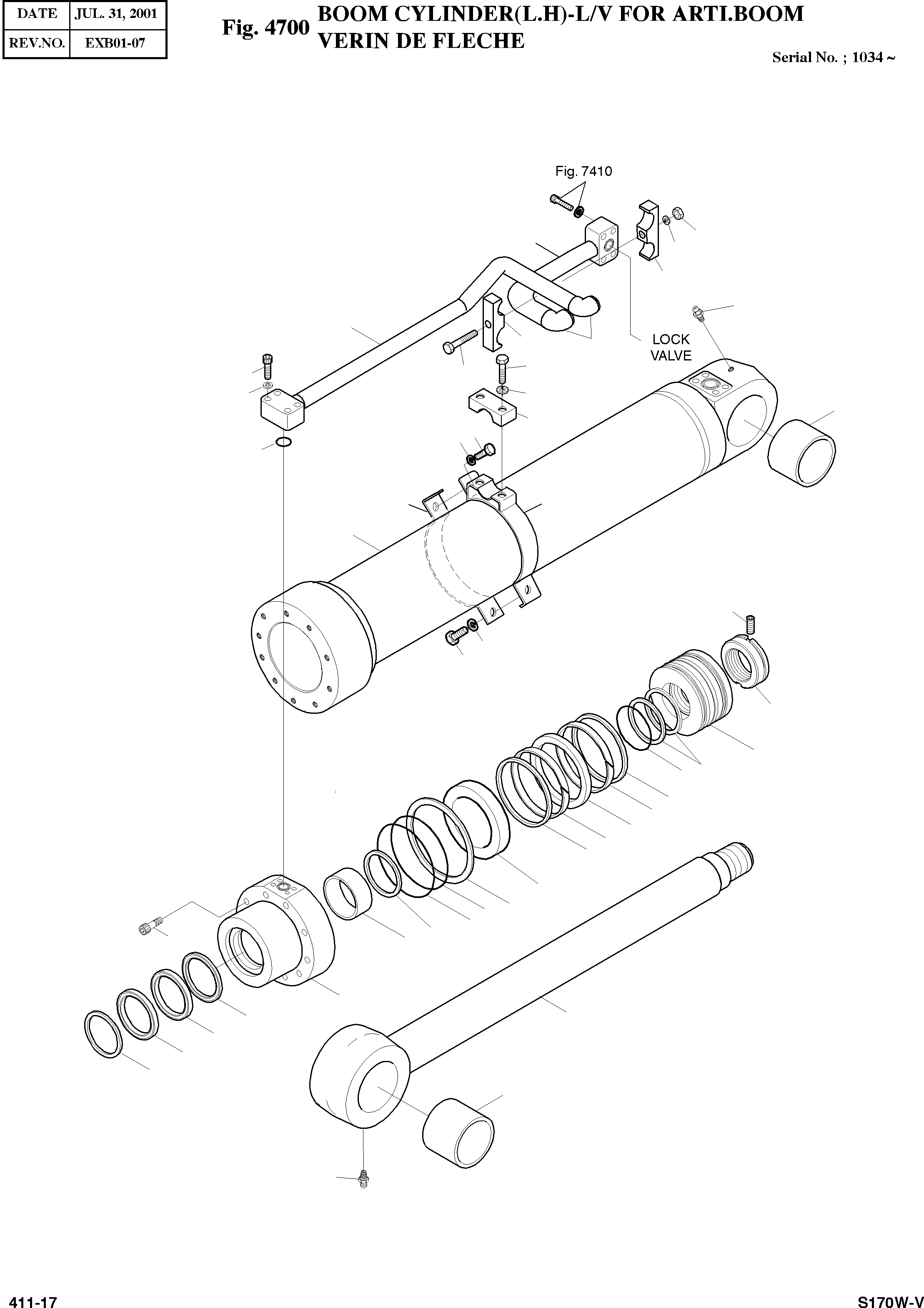 | DATE | JUL. 31, 2001 |
|---|---|
| REV.NO. | EXB01-07 |

Fig. 4700 BOOM CYLINDER(L.H)-L/V FOR ARTI.BOOM
VERIN DE FLECHE

Serial No. ; 1034 ~

Fig. 7410

LOCK VALVE

411-17

S170W-V