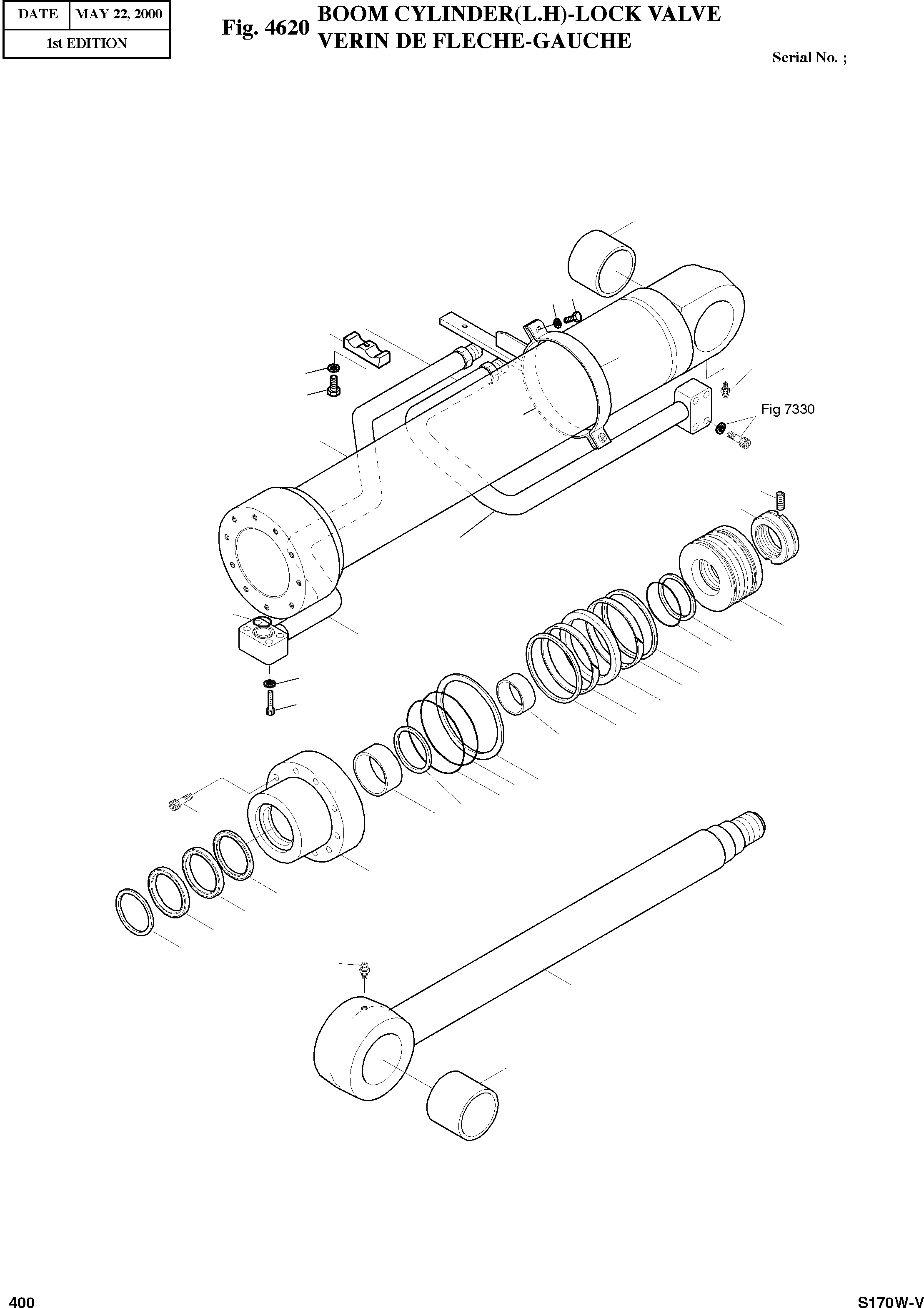 | DATE | MAY 22, 2000 |
|---|---|
| 1st EDITION | |

Fig. 4620 BOOM CYLINDER(L.H)-LOCK VALVE
VERIN DE FLECHE-GAUCHE

Serial No. ;

Fig 7330

400

S170W-V